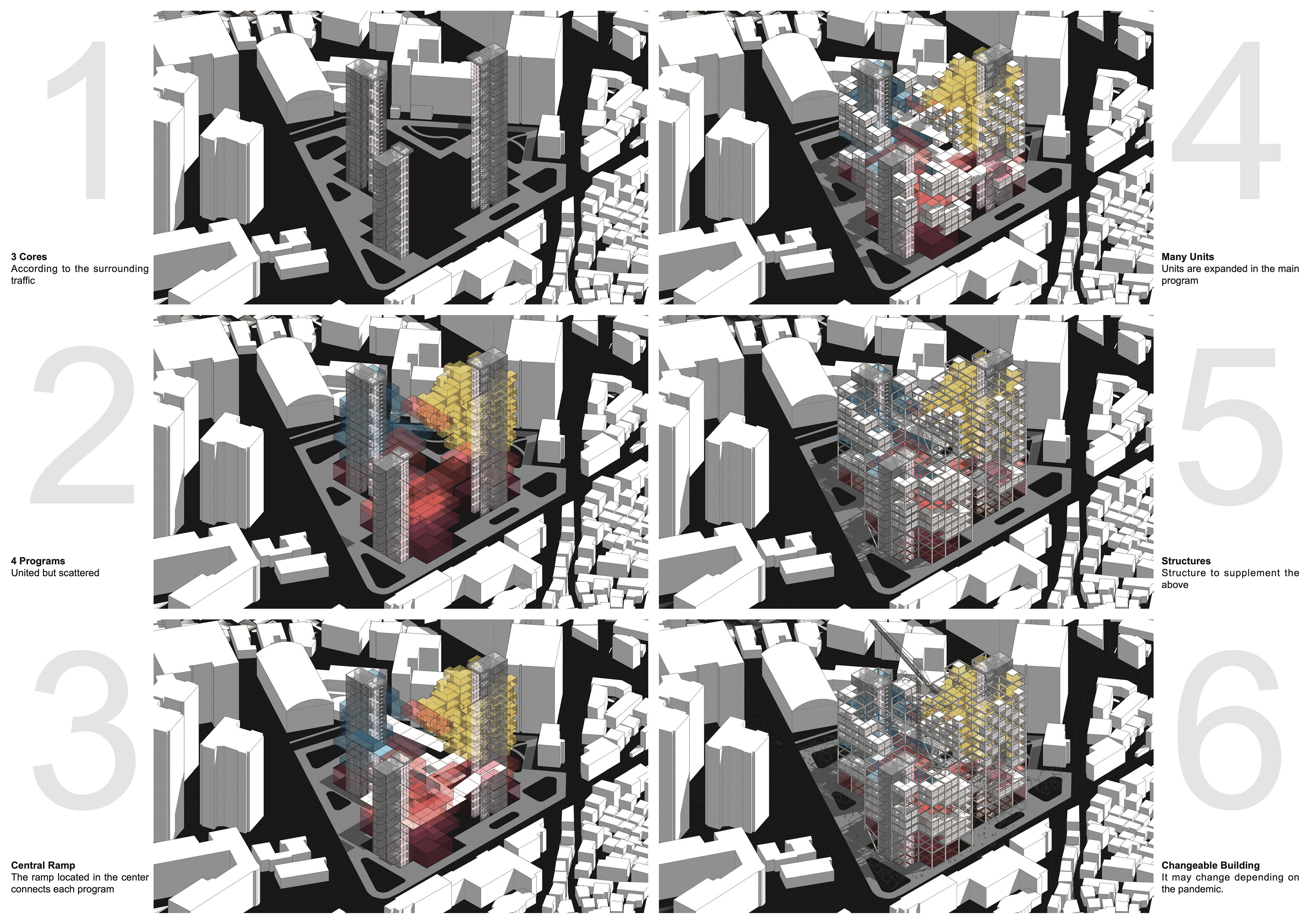 1

3 Cores
According to the surrounding traffic

2

4 Programs
United but scattered

3

Central Ramp
The ramp located in the center connects each program

4

Many Units
Units are expanded in the main program

5

Structures
Structure to supplement the above

6

Changeable Building
It may change depending on the pandemic.