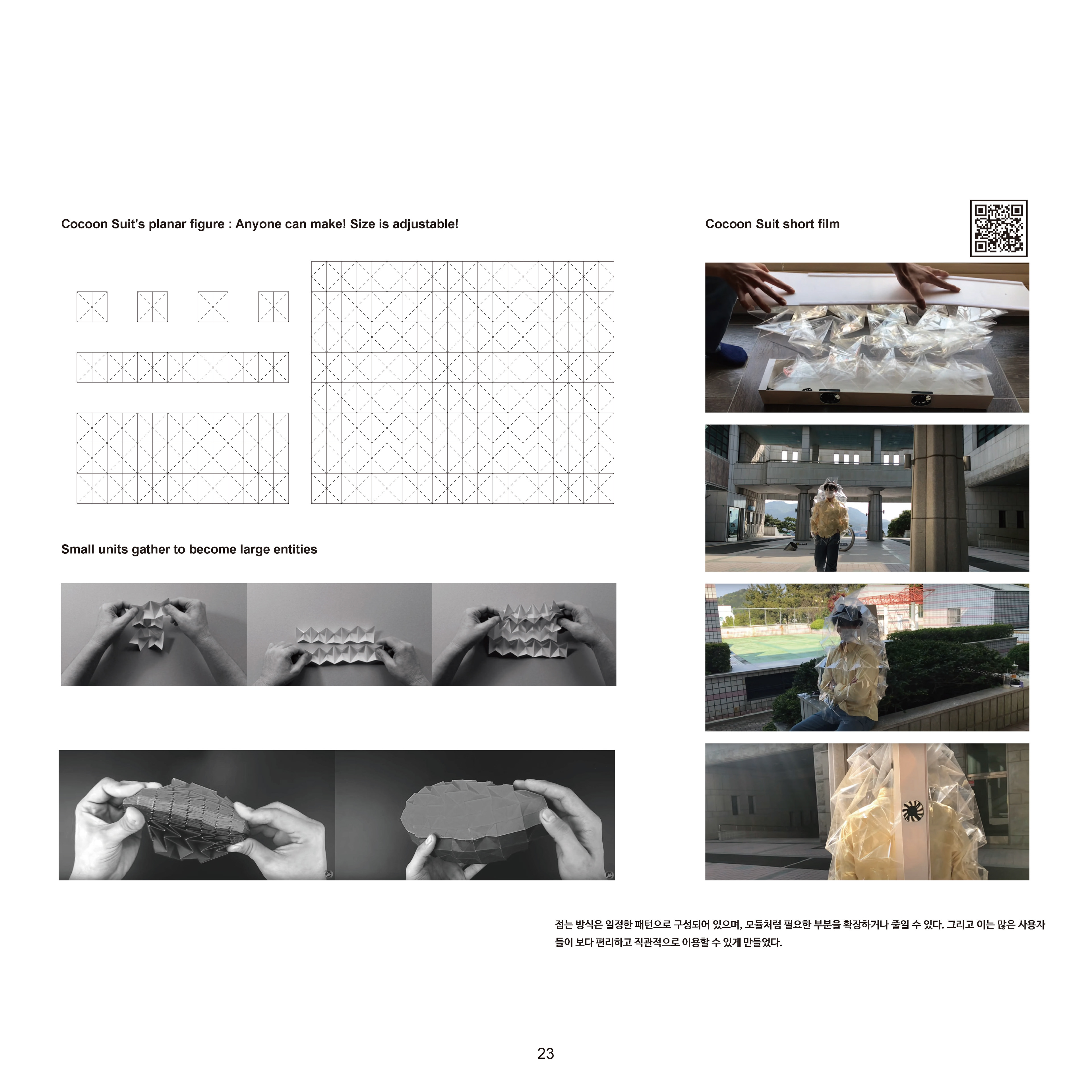 Cocoon Suit's planar figure : Anyone can make! Size is adjustable!

Small units gather to become large entities

Cocoon Suit short film

접는 방식은 일정한 패턴으로 구성되어 있으며, 모듈처럼 필요한 부분을 확장하거나 줄일 수 있다. 그리고 이는 많은 사용자들이 보다 편리하고 직관적으로 이용할 수 있게 만들었다.

23