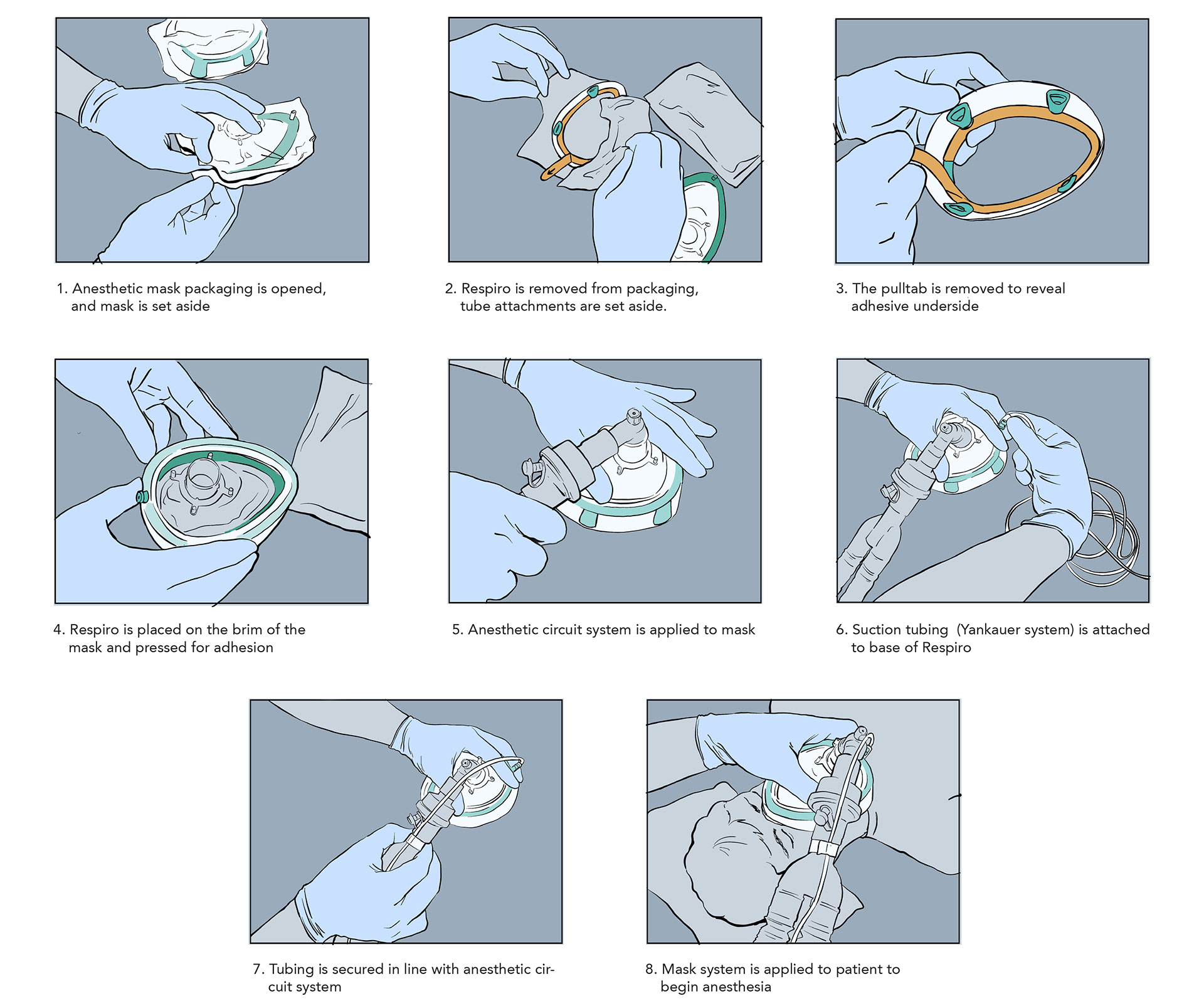 1. Anesthetic mask packaging is opened, and mask is set aside

2. Respiro is removed from packaging, tube attachments are set aside.

3. The pulltab is removed to reveal adhesive underside

4. Respiro is placed on the brim of the mask and pressed for adhesion

5. Anesthetic circuit system is applied to mask

6. Suction tubing (Yankauer system) is attached to base of Respiro

7. Tubing is secured in line with anesthetic circuit system

8. Mask system is applied to patient to begin anesthesia