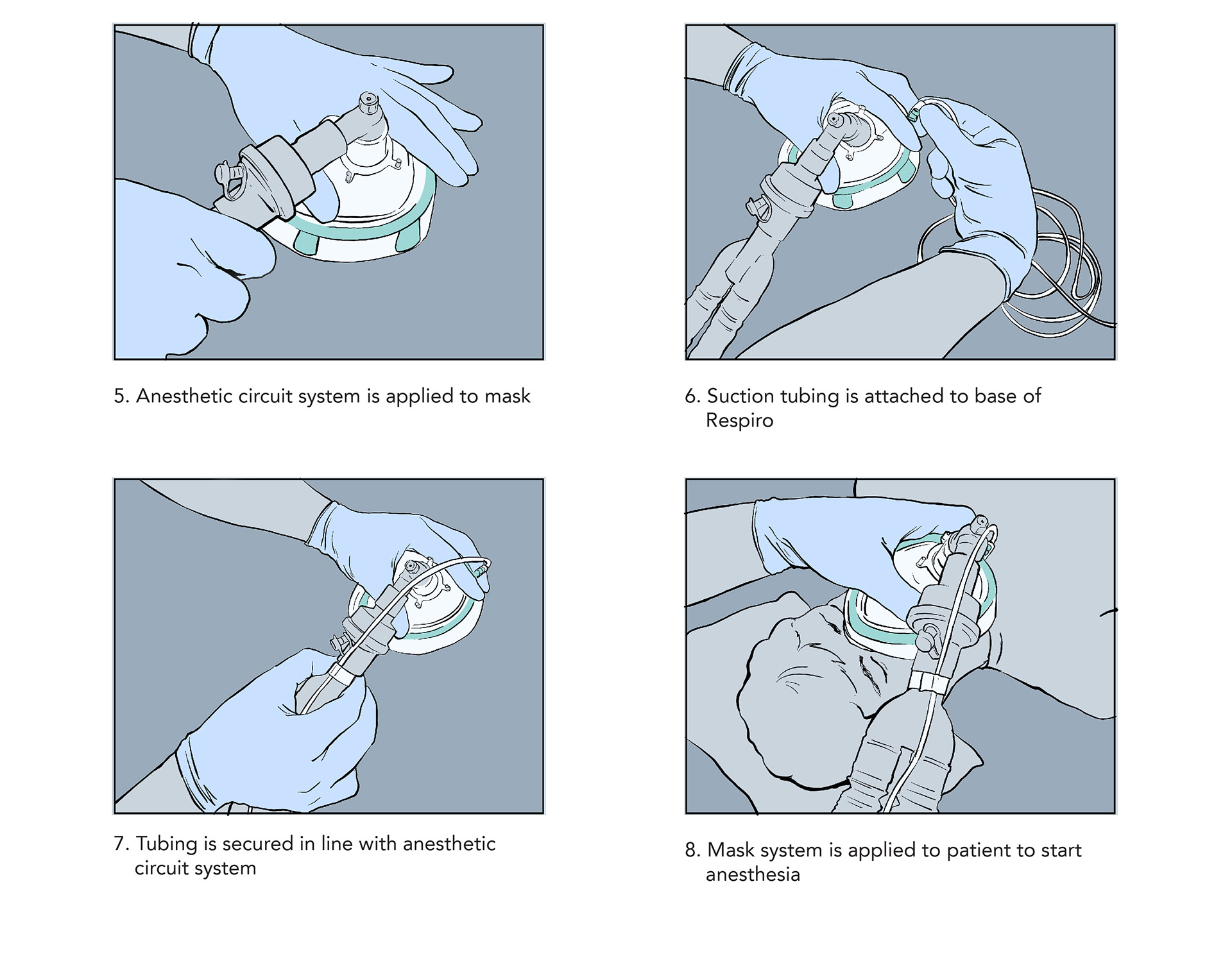 5. Anesthetic circuit system is applied to mask

6. Suction tubing is attached to base of Respiro

7. Tubing is secured in line with anesthetic circuit system

8. Mask system is applied to patient to start anesthesia