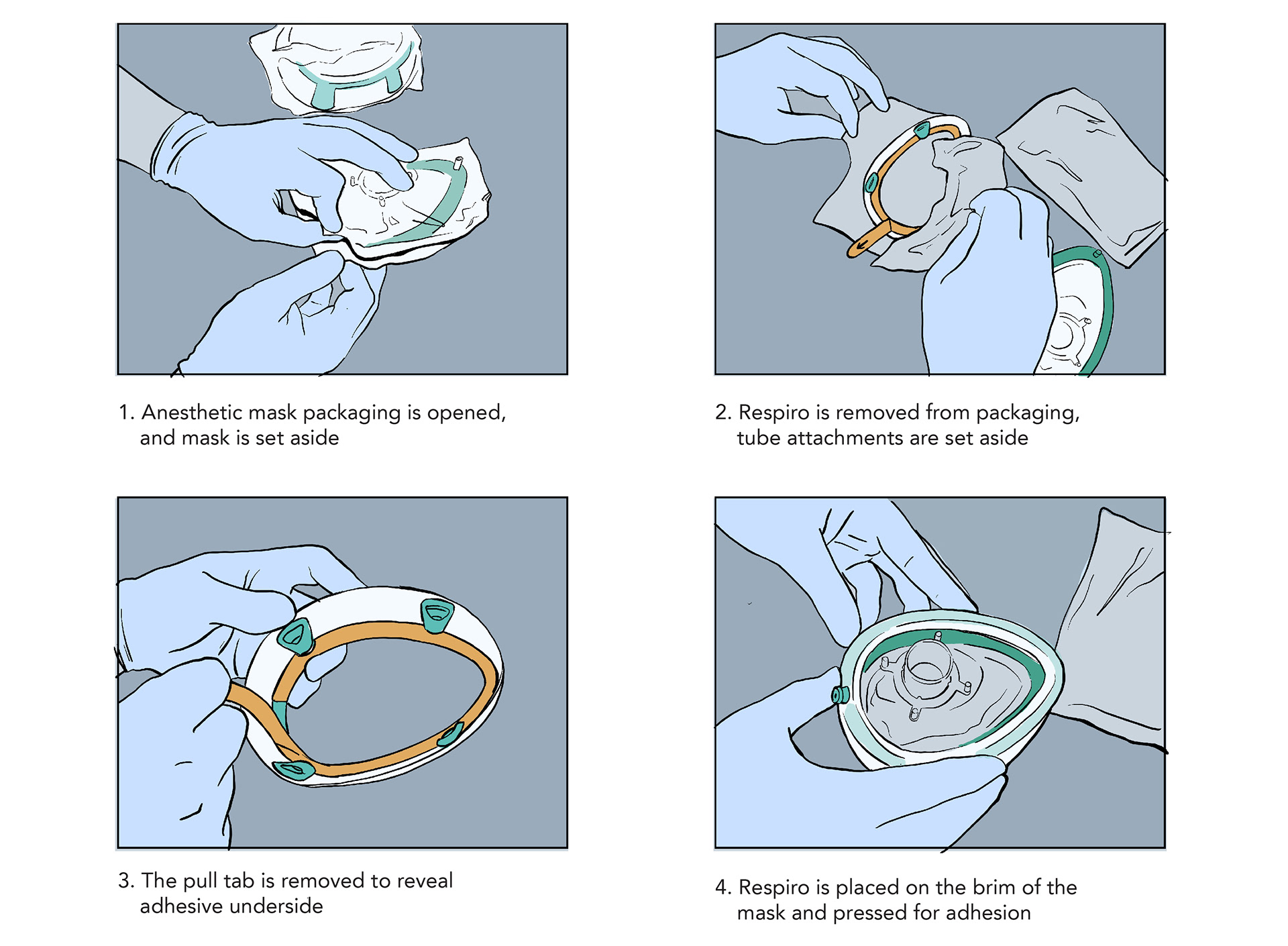 1. Anesthetic mask packaging is opened, and mask is set aside

2. Respiro is removed from packaging, tube attachments are set aside

3. The pull tab is removed to reveal adhesive underside

4. Respiro is placed on the brim of the mask and pressed for adhesion