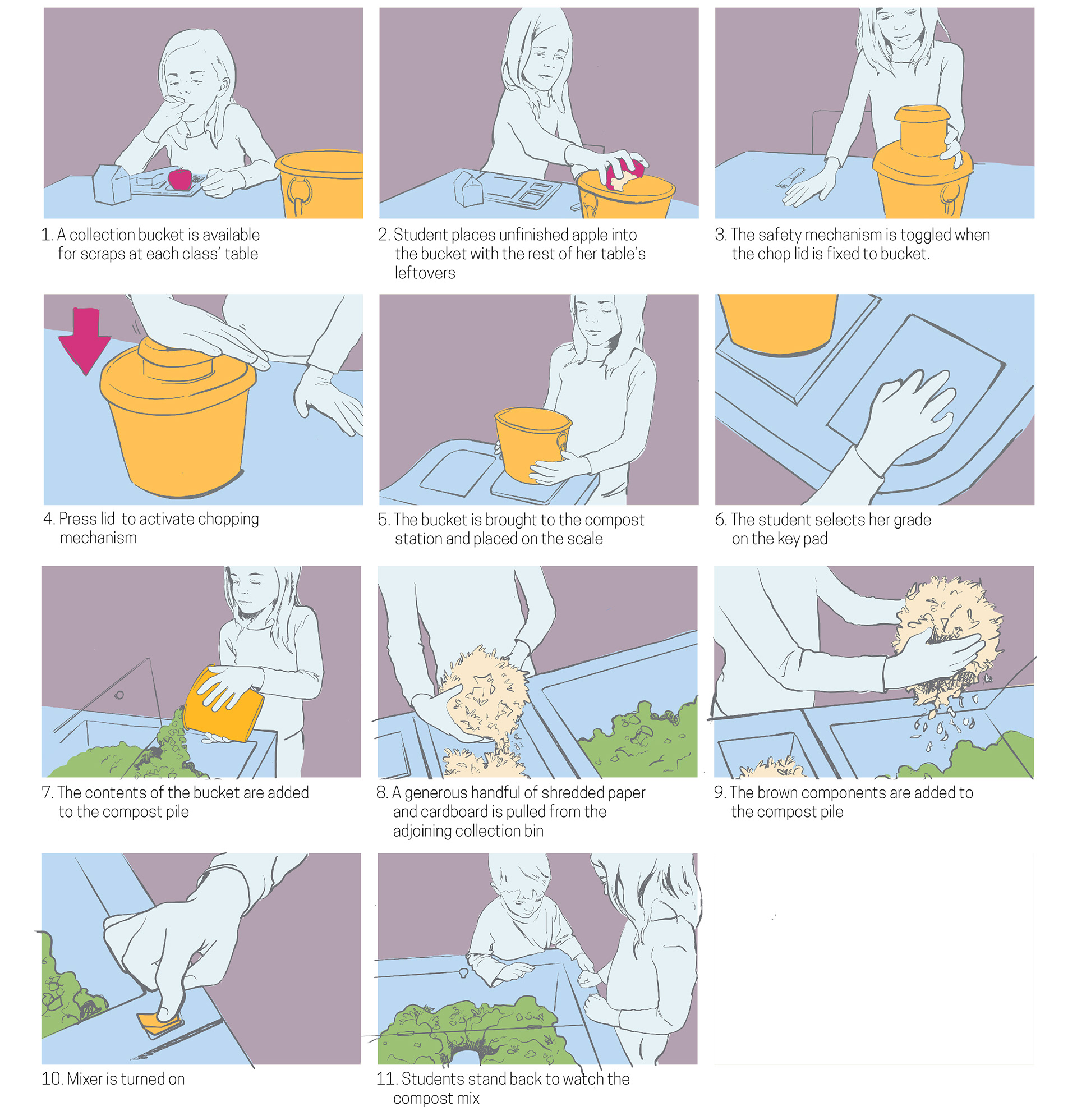 1. A collection bucket is available for scraps at each class' table

2. Student places unfinished apple into the bucket with the rest of her table's leftovers

3. The safety mechanism is toggled when the chop lid is fixed to bucket.

4. Press lid to activate chopping mechanism

5. The bucket is brought to the compost station and placed on the scale

6. The student selects her grade on the key pad

7. The contents of the bucket are added to the compost pile

8. A generous handful of shredded paper and cardboard is pulled from the adjoining collection bin

9. The brown components are added to the compost pile

10. Mixer is turned on

11. Students stand back to watch the compost mix