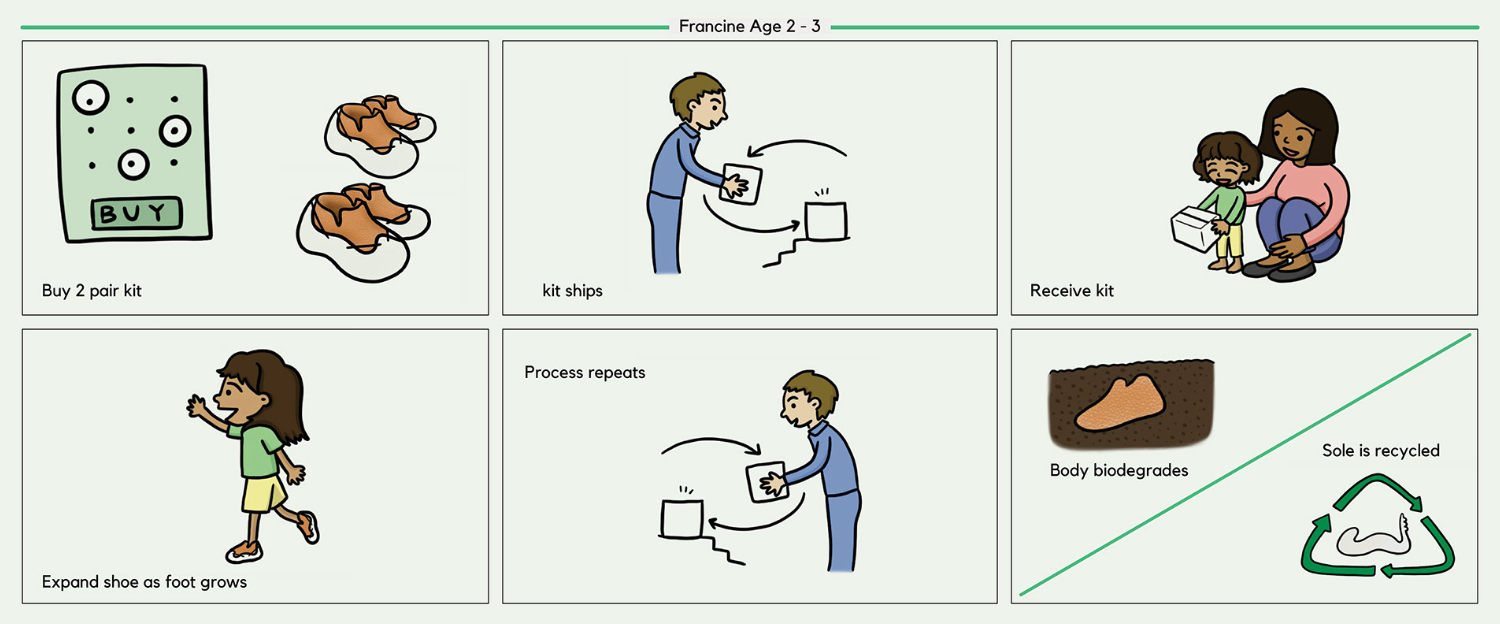 Francine Age 2 - 3

BUY

Buy 2 pair kit

kit ships

Receive kit

Expand shoe as foot grows

Process repeats

Body biodegrades

Sole is recycled