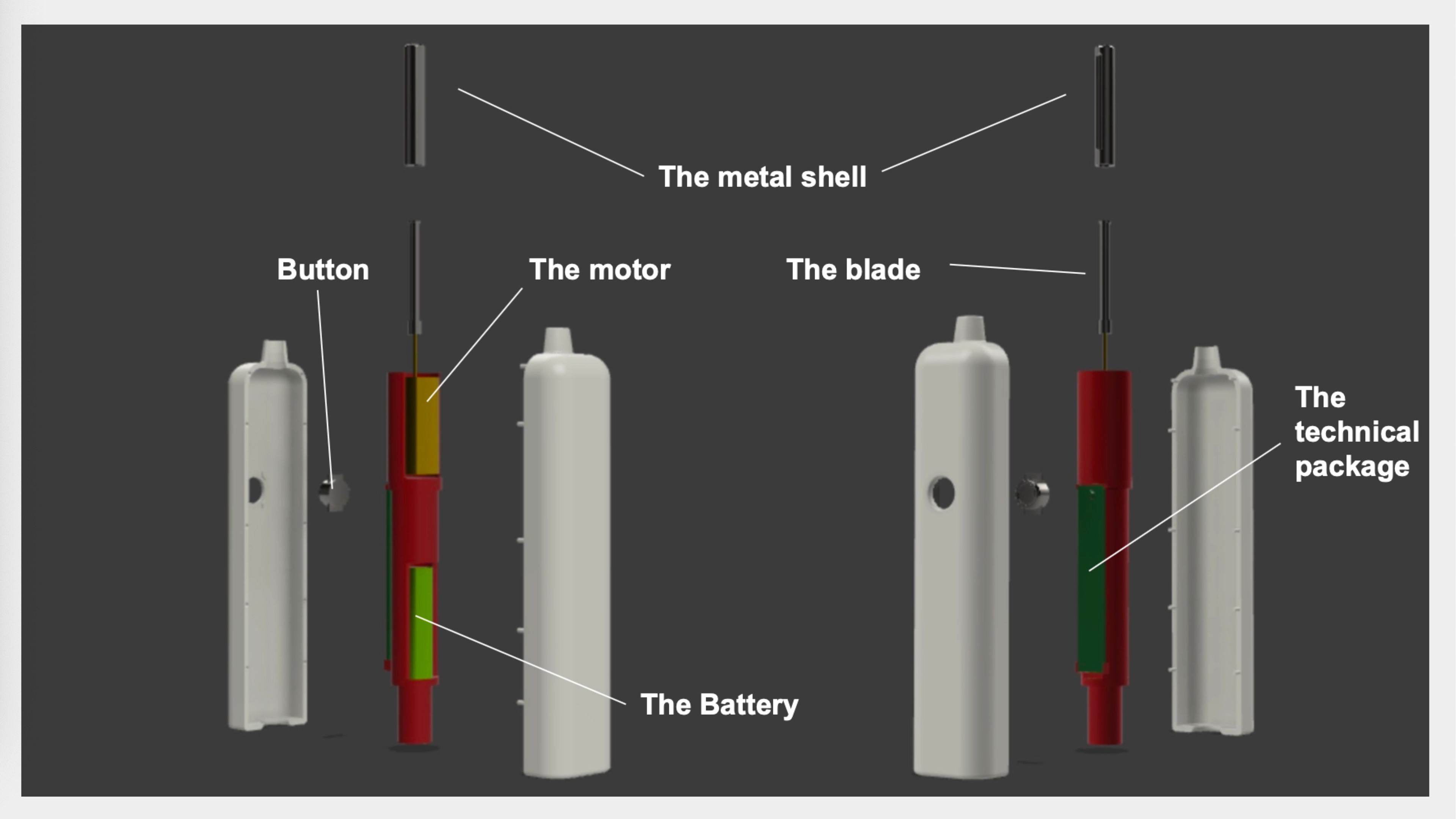 The metal shell

Button

The motor

The blade

The technical package

The Battery