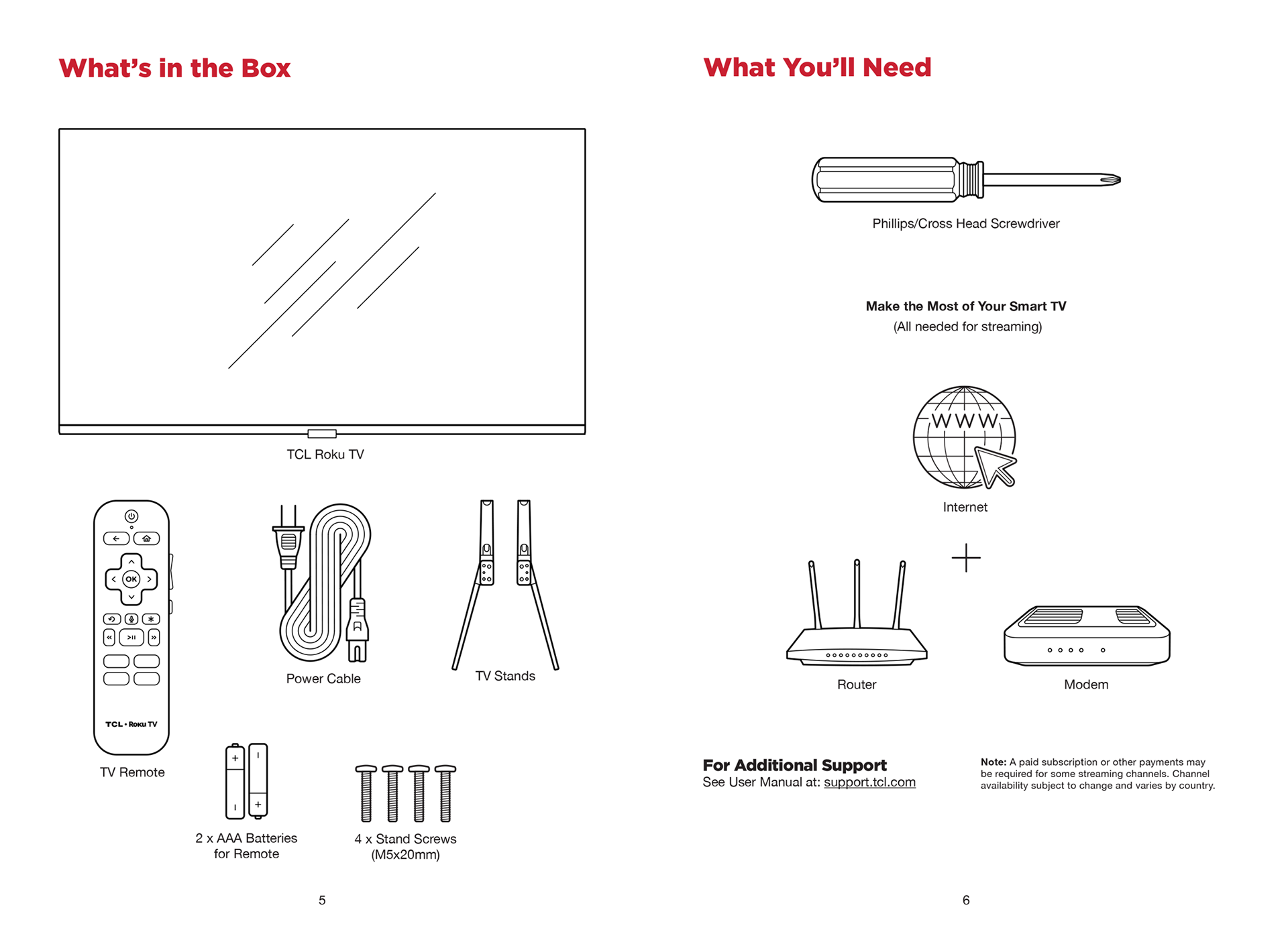 What's in the Box

TCL Roku TV

OK

TCL • Roku TV

TV Remote

Power Cable

TV Stands

2 x AAA Batteries for Remote

4 x Stand Screws (M5x20mm)

5

What You'll Need

Phillips/Cross Head Screwdriver

Make the Most of Your Smart TV
(All needed for streaming)

WWW

Internet

+

Router

Modem

For Additional Support
See User Manual at: support.tcl.com

Note: A paid subscription or other payments may be required for some streaming channels. Channel availability subject to change and varies by country.

6