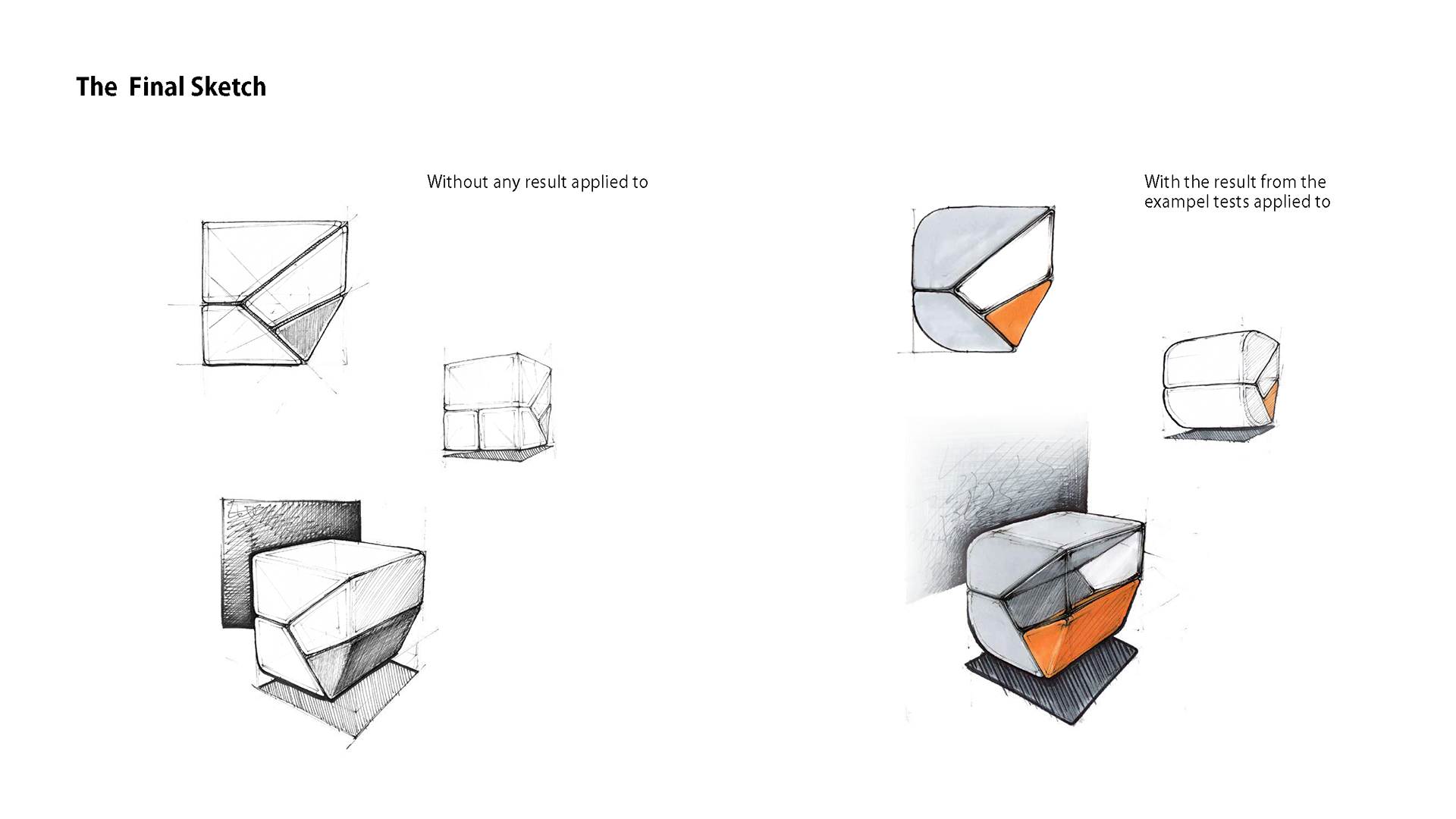 The Final Sketch

Without any result applied to

With the result from the exampel tests applied to