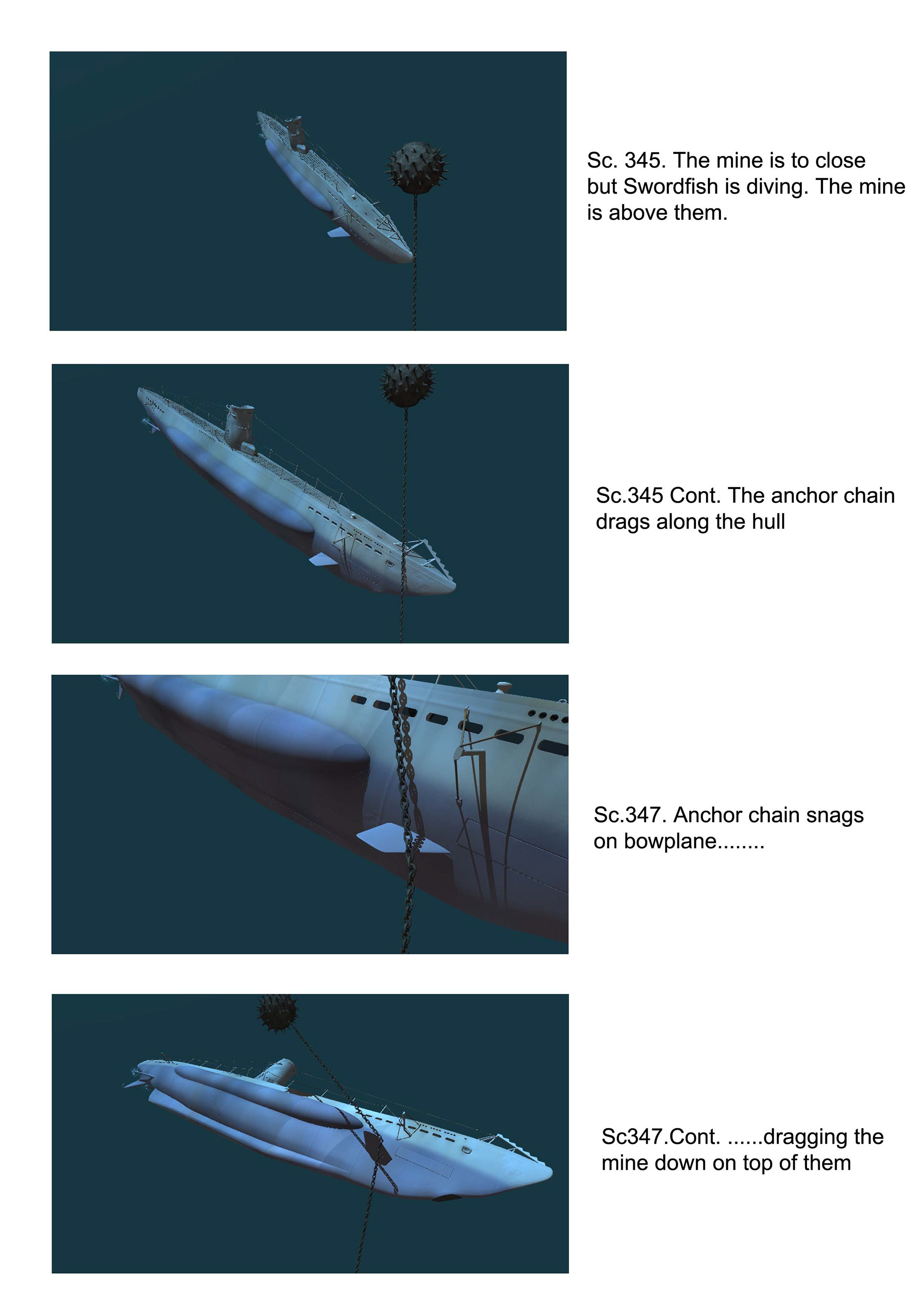 Sc. 345. The mine is to close but Swordfish is diving. The mine is above them.

Sc.345 Cont. The anchor chain drags along the hull

Sc.347. Anchor chain snags on bowplane........

Sc347.Cont. ......dragging the mine down on top of them