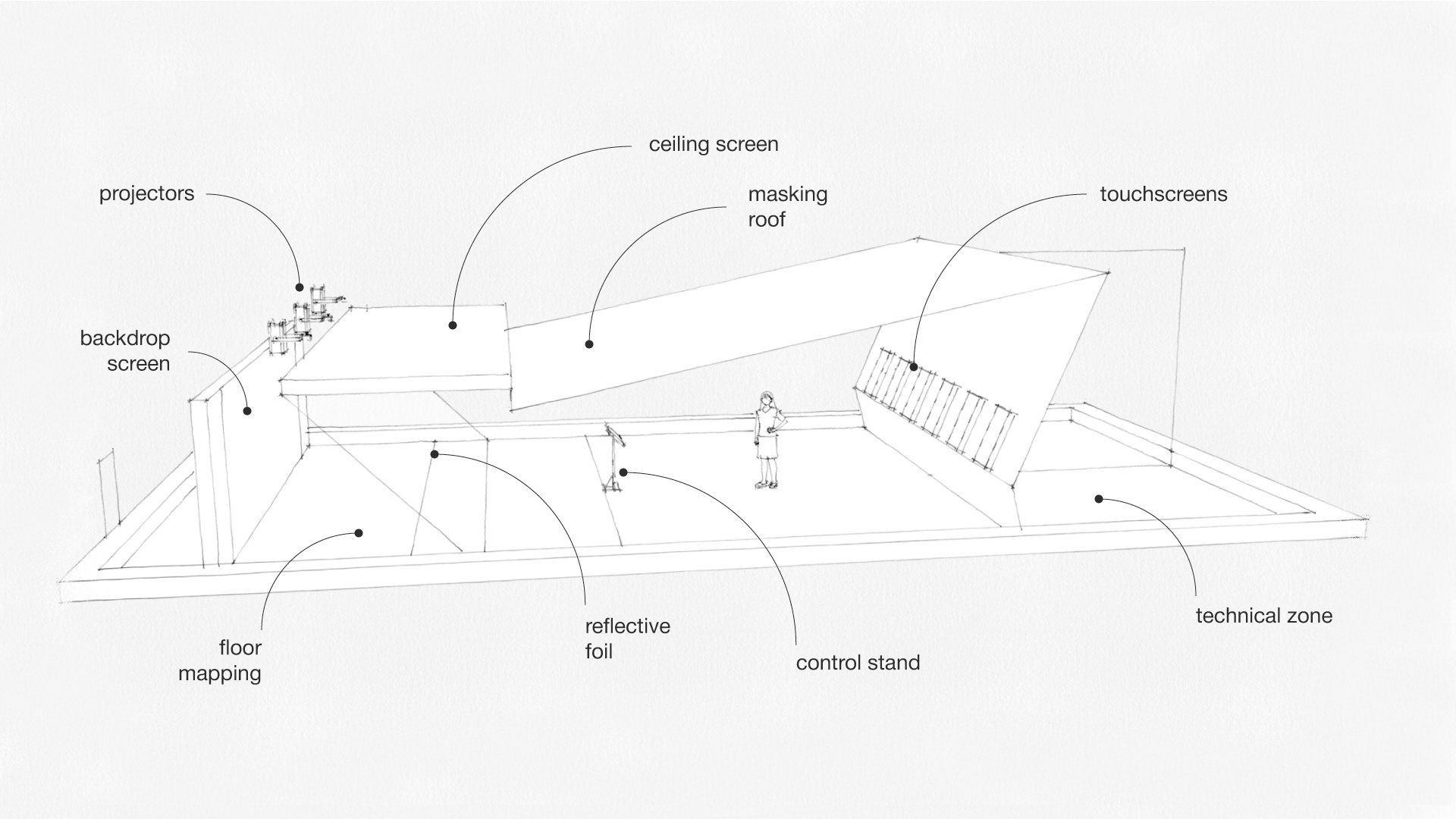 ceiling screen

projectors

masking roof

touchscreens

backdrop screen

floor mapping

reflective foil

control stand

technical zone