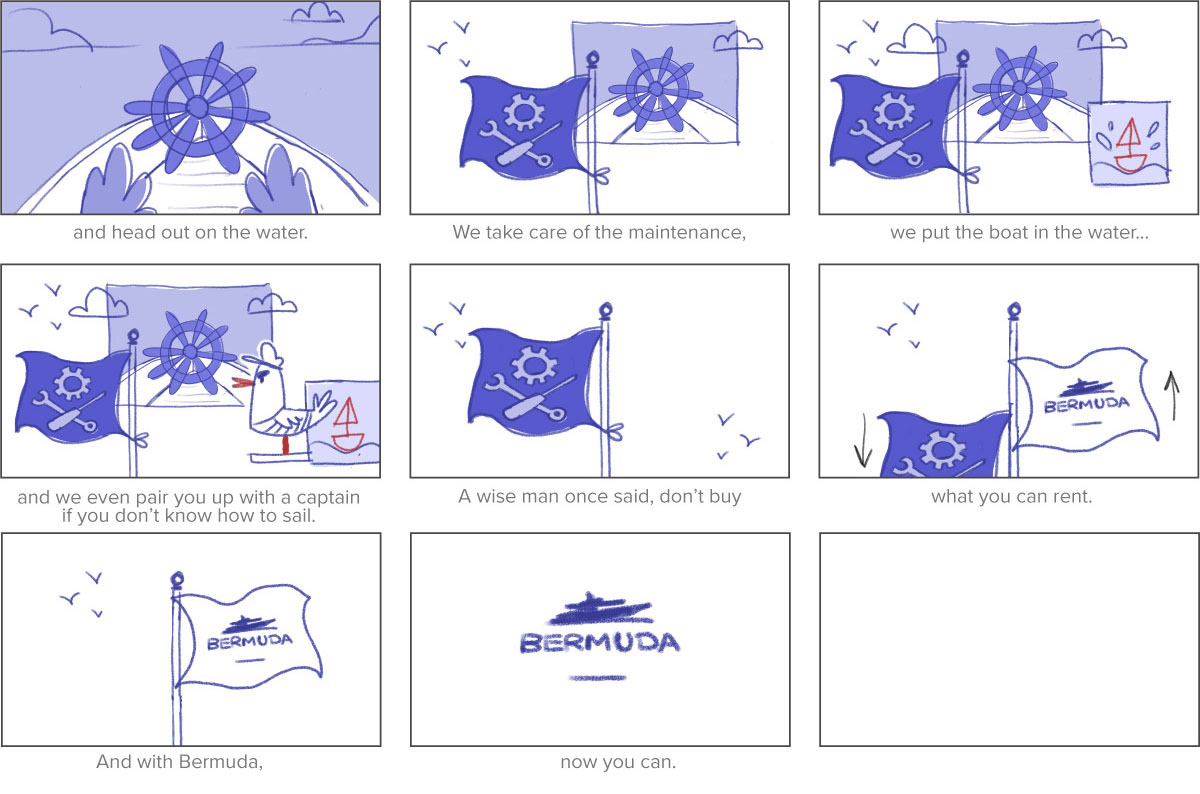 and head out on the water.

We take care of the maintenance,

we put the boat in the water...

and we even pair you up with a captain if you don't know how to sail.

A wise man once said, don't buy

BERMUDA

what you can rent.

BERMUDA

And with Bermuda,

BERMUDA

now you can.