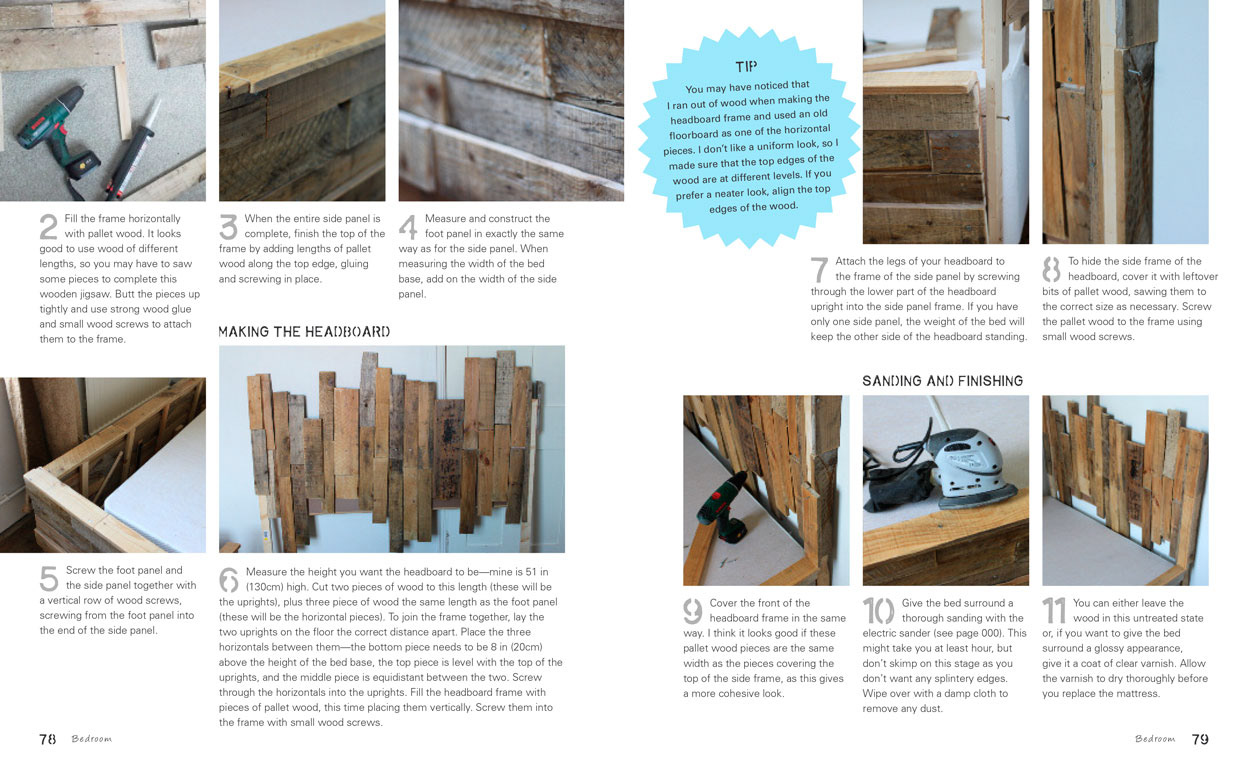 2 Fill the frame horizontally with pallet wood. It looks good to use wood of different lengths, so you may have to saw some pieces to complete this wooden jigsaw. Butt the pieces up tightly and use strong wood glue and small wood screws to attach them to the frame.

3 When the entire side panel is complete, finish the top of the frame by adding lengths of pallet wood along the top edge, gluing and screwing in place.

4 Measure and construct the foot panel in exactly the same way as for the side panel. When measuring the width of the bed base, add on the width of the side panel.

MAKING THE HEADBOARD

5 Screw the foot panel and the side panel together with a vertical row of wood screws, screwing from the foot panel into the end of the side panel.

6 Measure the height you want the headboard to be—mine is 51 in (130cm) high. Cut two pieces of wood to this length (these will be the uprights), plus three piece of wood the same length as the foot panel (these will be the horizontal pieces). To join the frame together, lay the two uprights on the floor the correct distance apart. Place the three horizontals between them—the bottom piece needs to be 8 in (20cm) above the height of the bed base, the top piece is level with the top of the uprights, and the middle piece is equidistant between the two. Screw through the horizontals into the uprights. Fill the headboard frame with pieces of pallet wood, this time placing them vertically. Screw them into the frame with small wood screws.

78 Bedroom

TIP
You may have noticed that I ran out of wood when making the headboard frame and used an old floorboard as one of the horizontal pieces. I don't like a uniform look, so I made sure that the top edges of the wood are at different levels. If you prefer a neater look, align the top edges of the wood.

7 Attach the legs of your headboard to the frame of the side panel by screwing through the lower part of the headboard upright into the side panel frame. If you have only one side panel, the weight of the bed will keep the other side of the headboard standing.

8 To hide the side frame of the headboard, cover it with leftover bits of pallet wood, sawing them to the correct size as necessary. Screw the pallet wood to the frame using small wood screws.

SANDING AND FINISHING

9 Cover the front of the headboard frame in the same way. I think it looks good if these pallet wood pieces are the same width as the pieces covering the top of the side frame, as this gives a more cohesive look.

10 Give the bed surround a thorough sanding with the electric sander (see page 000). This might take you at least hour, but don't skimp on this stage as you don't want any splintery edges. Wipe over with a damp cloth to remove any dust.

11 You can either leave the wood in this untreated state or, if you want to give the bed surround a glossy appearance, give it a coat of clear varnish. Allow the varnish to dry thoroughly before you replace the mattress.

Bedroom 79