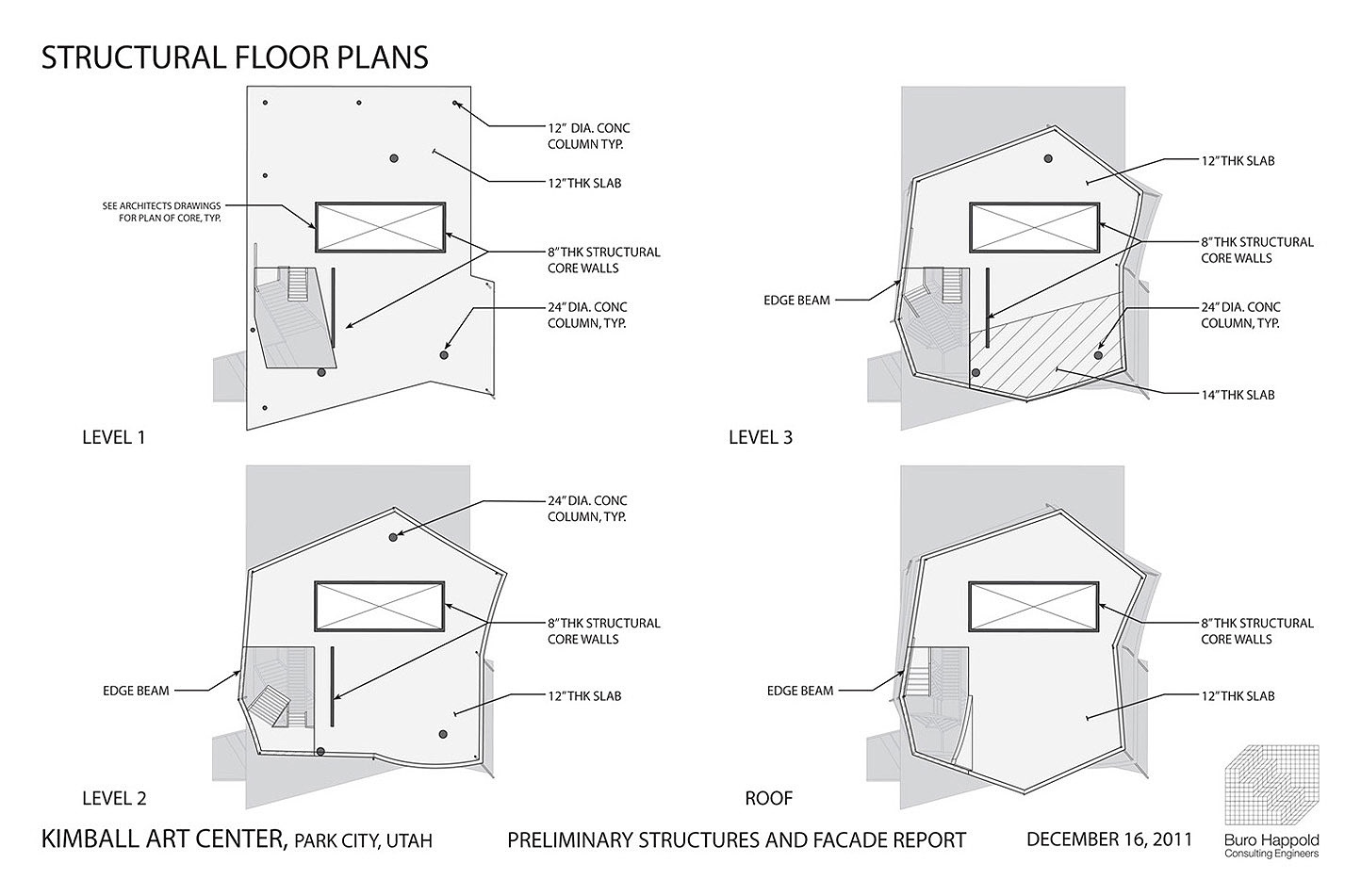 STRUCTURAL FLOOR PLANS

12" DIA. CONC COLUMN TYP.

12"THK SLAB

SEE ARCHITECTS DRAWINGS FOR PLAN OF CORE, TYP.

8"THK STRUCTURAL CORE WALLS

24" DIA. CONC COLUMN, TYP.

LEVEL 1

12"THK SLAB

8"THK STRUCTURAL CORE WALLS

EDGE BEAM

24" DIA. CONC COLUMN, TYP.

14"THK SLAB

LEVEL 3

24" DIA. CONC COLUMN, TYP.

8"THK STRUCTURAL CORE WALLS

EDGE BEAM

12"THK SLAB

LEVEL 2

8"THK STRUCTURAL CORE WALLS

EDGE BEAM

12"THK SLAB

ROOF

KIMBALL ART CENTER, PARK CITY, UTAH

PRELIMINARY STRUCTURES AND FACADE REPORT

DECEMBER 16, 2011

Buro Happold
Consulting Engineers