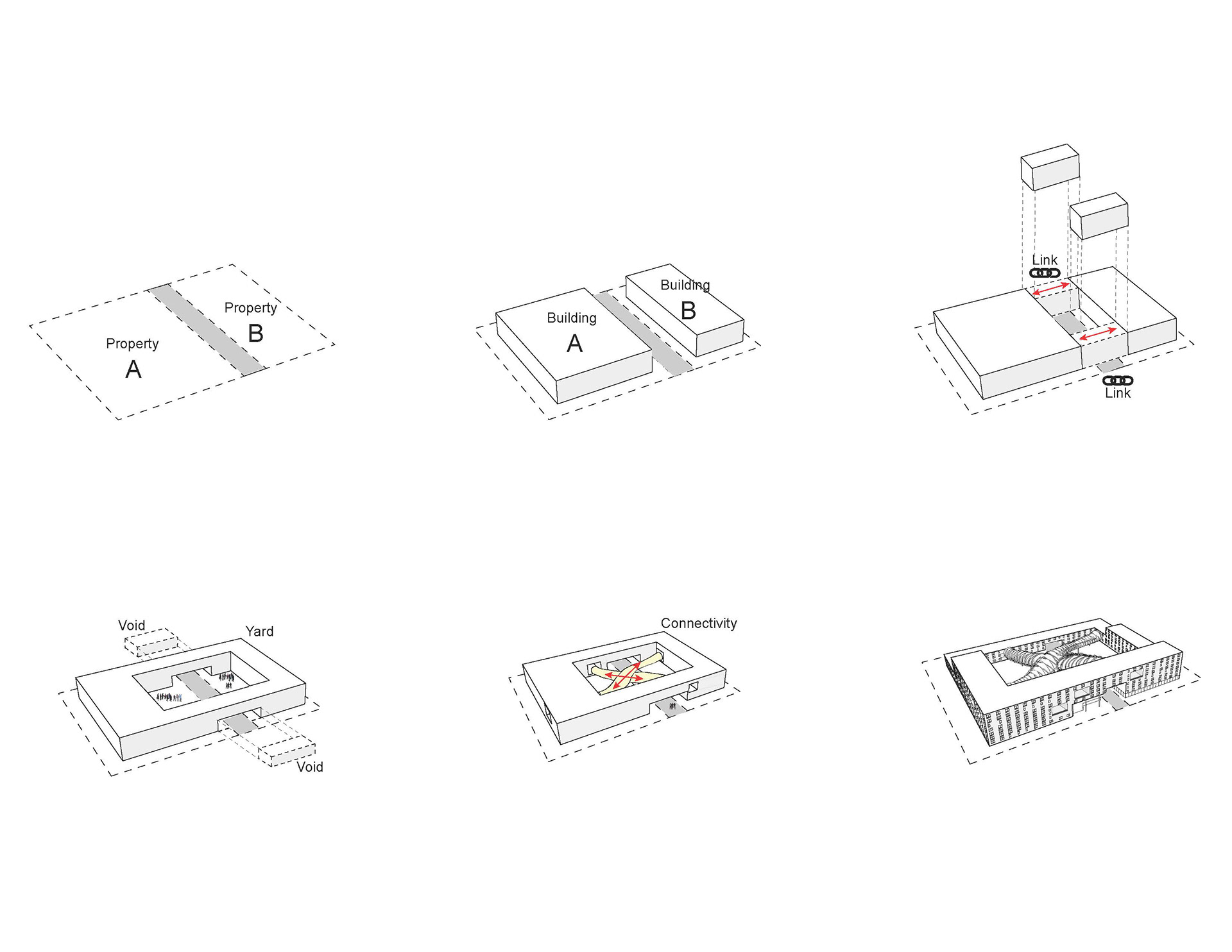 Property
A
Property
B

Building
A
Building
B

Link
Link

Void
Yard
Void

Connectivity