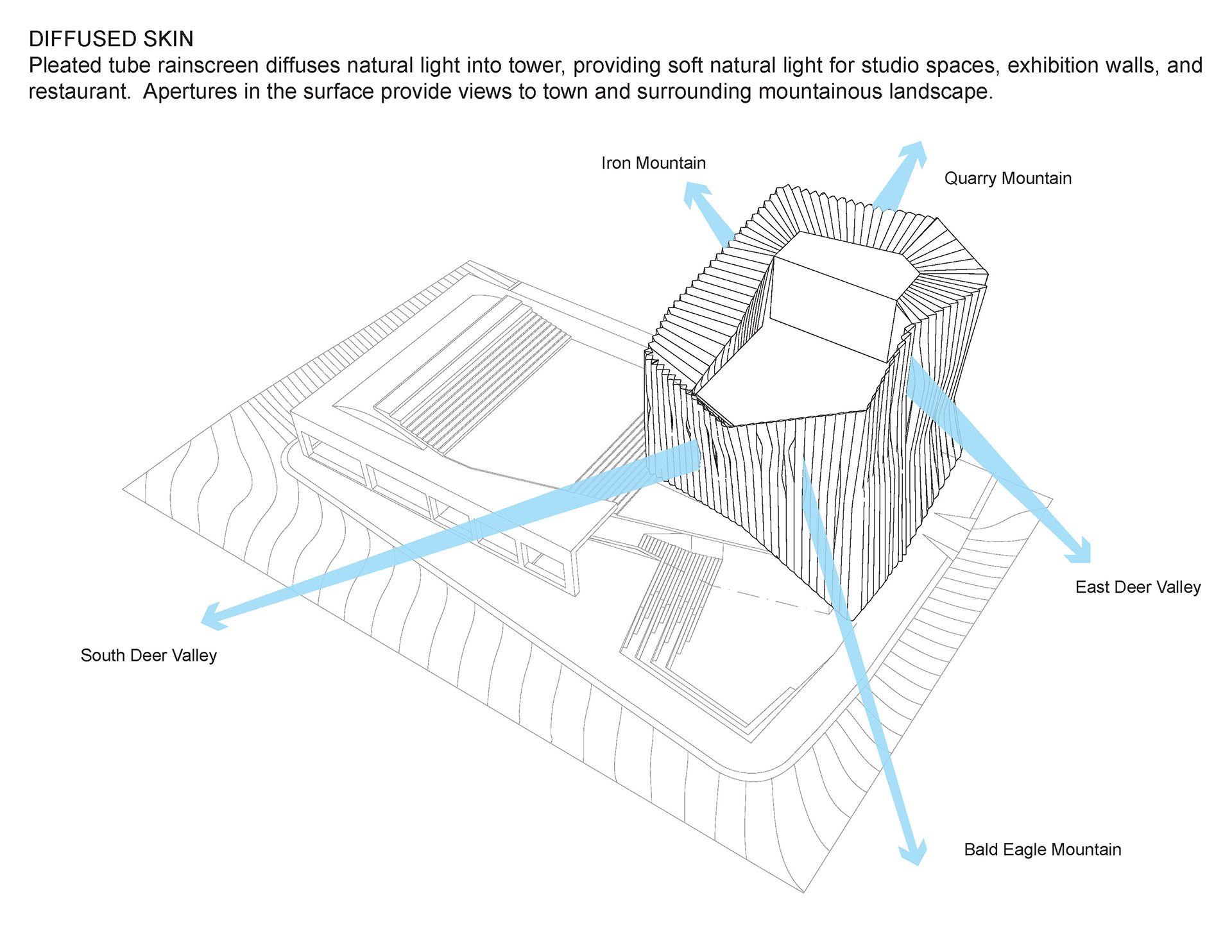 DIFFUSED SKIN
Pleated tube rainscreen diffuses natural light into tower, providing soft natural light for studio spaces, exhibition walls, and restaurant. Apertures in the surface provide views to town and surrounding mountainous landscape.

Iron Mountain

Quarry Mountain

East Deer Valley

South Deer Valley

Bald Eagle Mountain