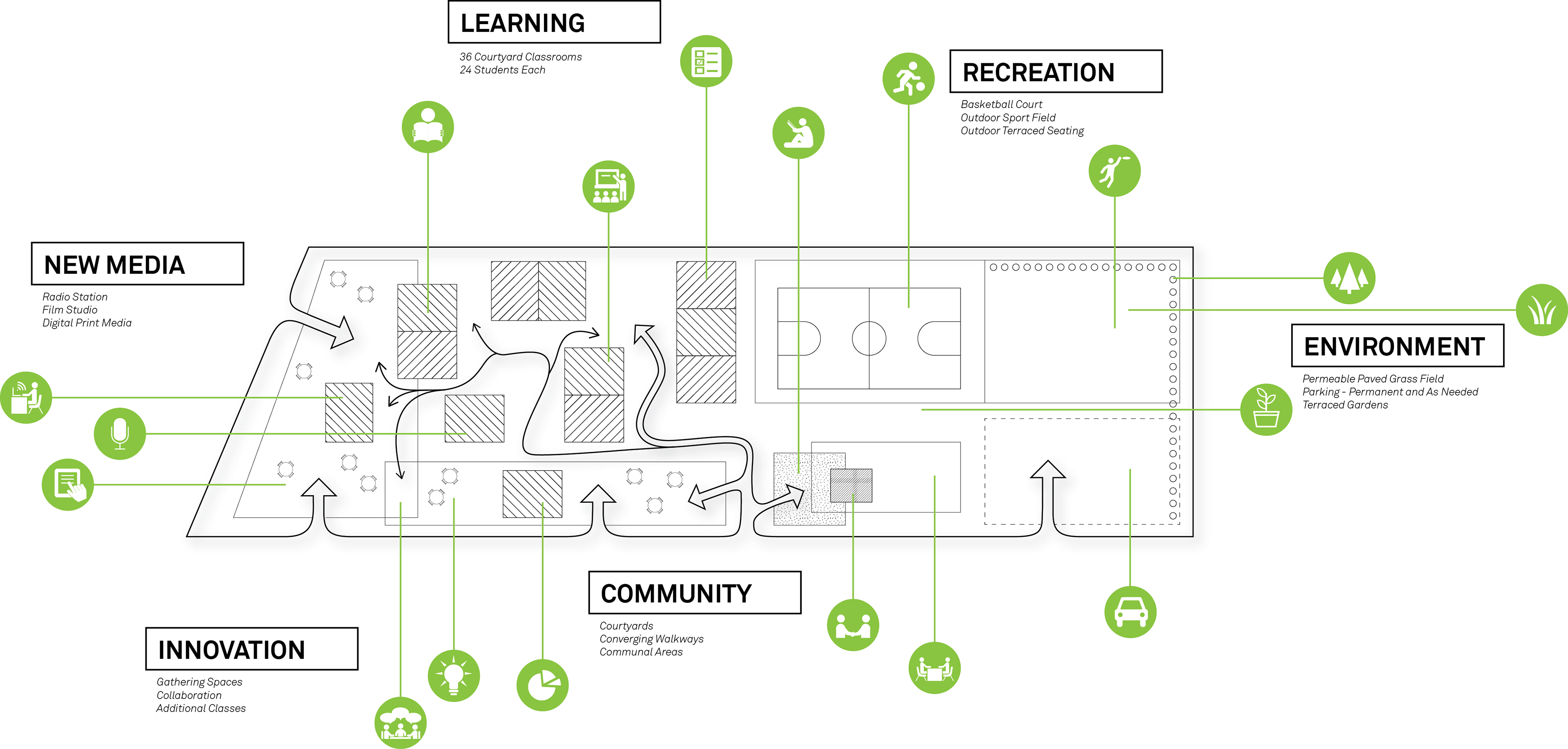 LEARNING

36 Courtyard Classrooms
24 Students Each

RECREATION

Basketball Court
Outdoor Sport Field
Outdoor Terraced Seating

NEW MEDIA

Radio Station
Film Studio
Digital Print Media

ENVIRONMENT

Permeable Paved Grass Field
Parking - Permanent and As Needed
Terraced Gardens

COMMUNITY

Courtyards
Converging Walkways
Communal Areas

INNOVATION

Gathering Spaces
Collaboration
Additional Classes