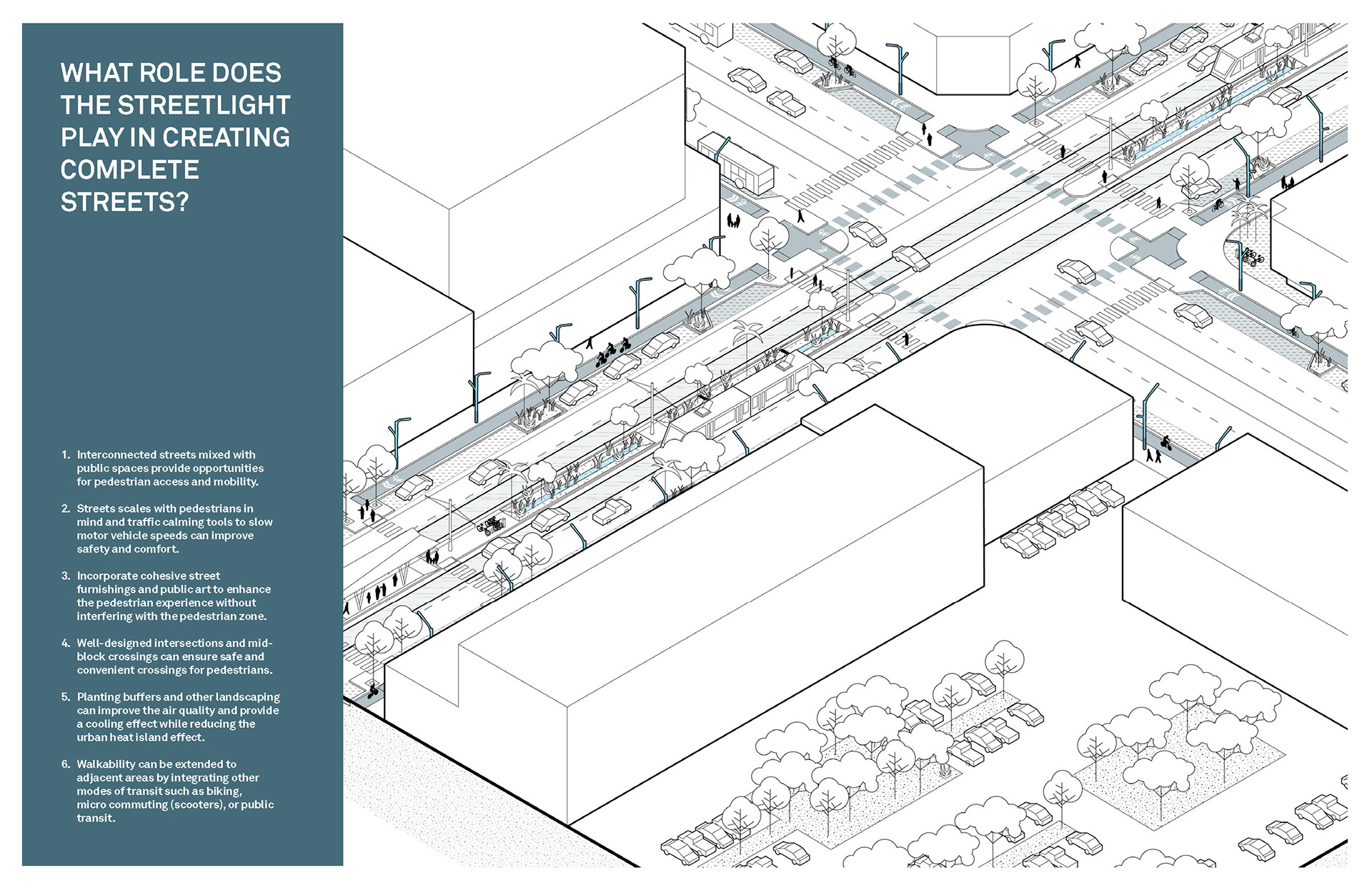 WHAT ROLE DOES THE STREETLIGHT PLAY IN CREATING COMPLETE STREETS?

1. Interconnected streets mixed with public spaces provide opportunities for pedestrian access and mobility.

2. Streets scales with pedestrians in mind and traffic calming tools to slow motor vehicle speeds can improve safety and comfort.

3. Incorporate cohesive street furnishings and public art to enhance the pedestrian experience without interfering with the pedestrian zone.

4. Well-designed intersections and mid-block crossings can ensure safe and convenient crossings for pedestrians.

5. Planting buffers and other landscaping can improve the air quality and provide a cooling effect while reducing the urban heat island effect.

6. Walkability can be extended to adjacent areas by integrating other modes of transit such as biking, micro commuting (scooters), or public transit.