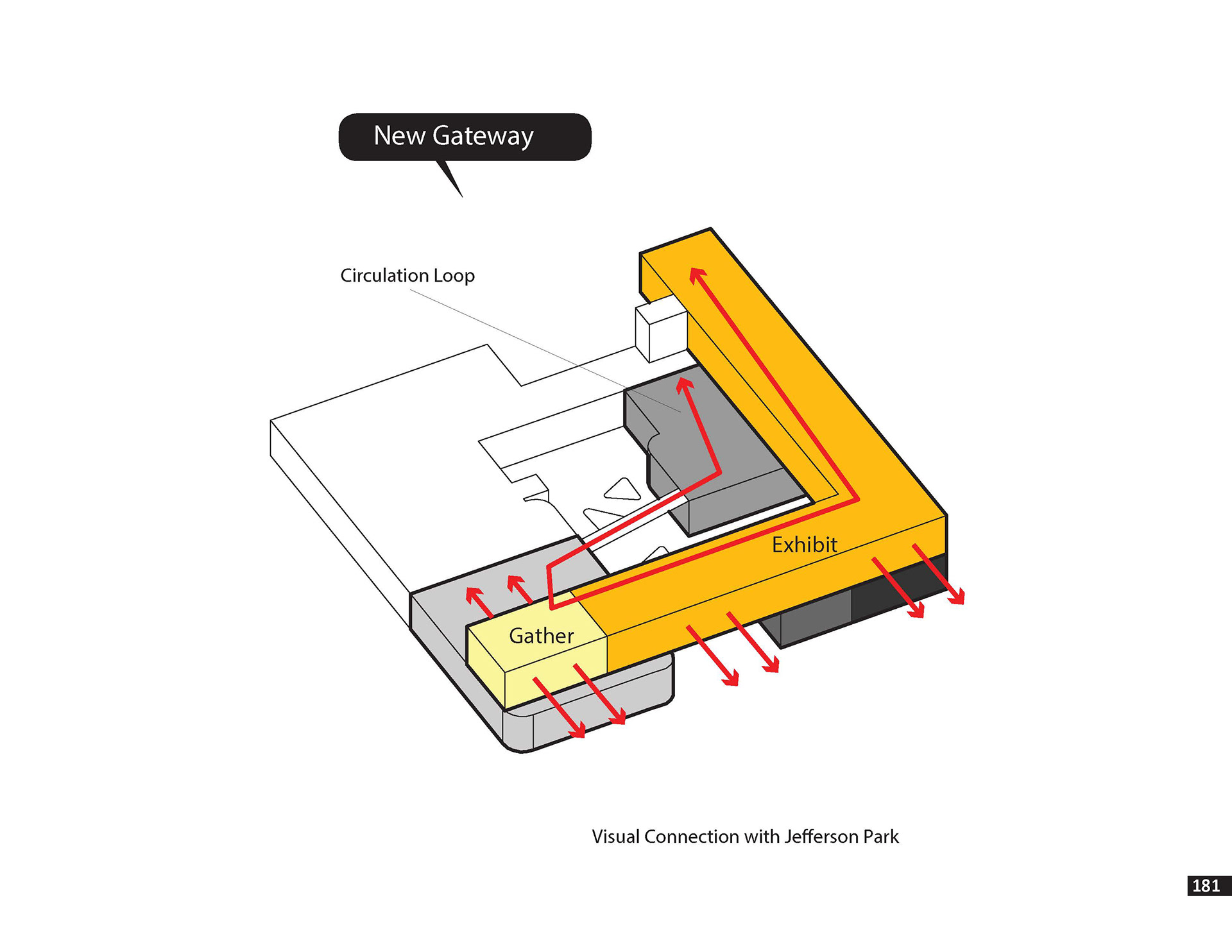 New Gateway

Circulation Loop

Exhibit

Gather

Visual Connection with Jefferson Park

181