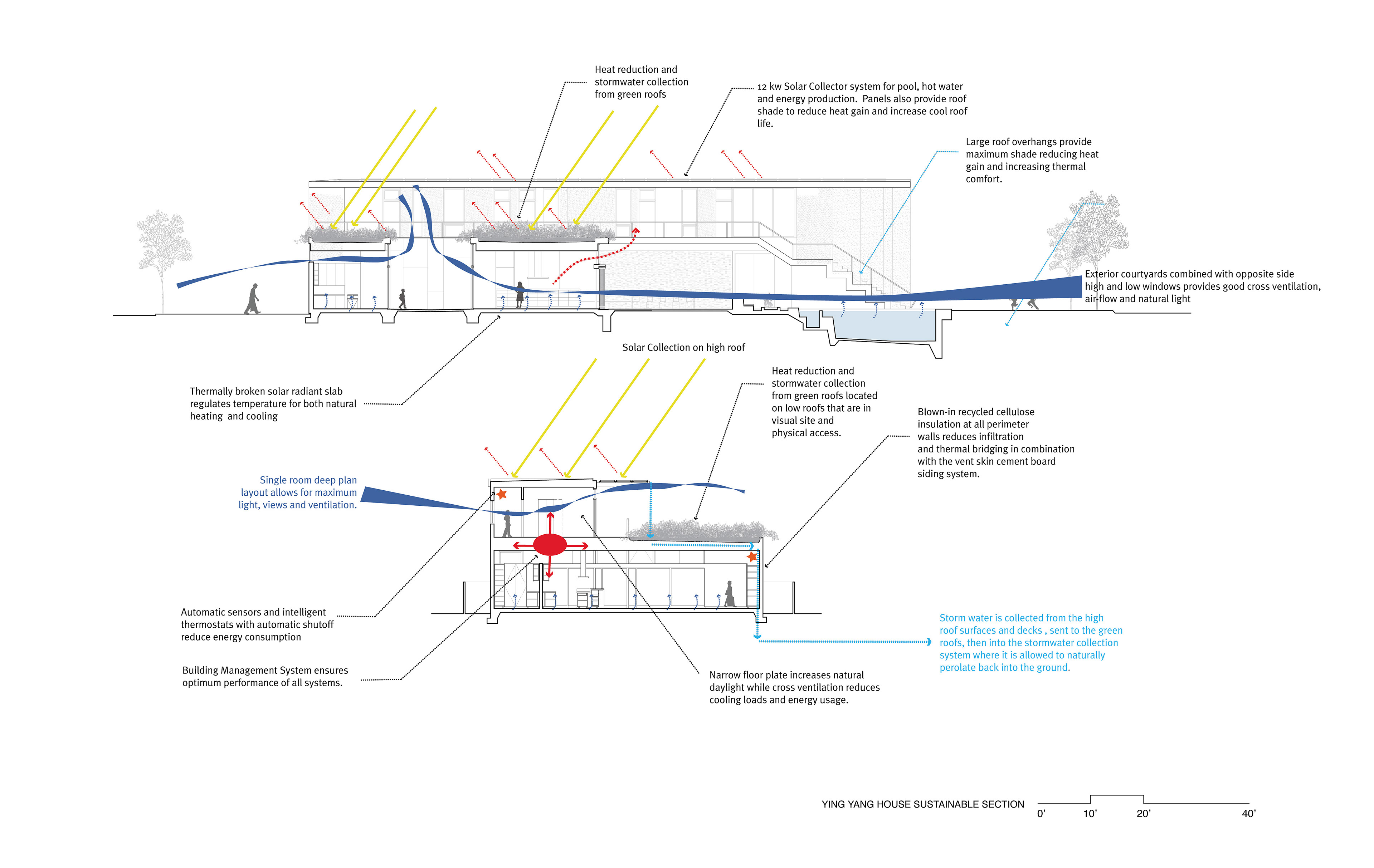 Heat reduction and stormwater collection from green roofs

12 kw Solar Collector system for pool, hot water and energy production. Panels also provide roof shade to reduce heat gain and increase cool roof life.

Large roof overhangs provide maximum shade reducing heat gain and increasing thermal comfort.

Exterior courtyards combined with opposite side high and low windows provides good cross ventilation, air-flow and natural light

Solar Collection on high roof

Thermally broken solar radiant slab regulates temperature for both natural heating and cooling

Heat reduction and stormwater collection from green roofs located on low roofs that are in visual site and physical access.

Blown-in recycled cellulose insulation at all perimeter walls reduces infiltration and thermal bridging in combination with the vent skin cement board siding system.

Single room deep plan layout allows for maximum light, views and ventilation.

Automatic sensors and intelligent thermostats with automatic shutoff reduce energy consumption

Building Management System ensures optimum performance of all systems.

Narrow floor plate increases natural daylight while cross ventilation reduces cooling loads and energy usage.

Storm water is collected from the high roof surfaces and decks , sent to the green roofs, then into the stormwater collection system where it is allowed to naturally perolate back into the ground.

YING YANG HOUSE SUSTAINABLE SECTION

0' 10' 20' 40'