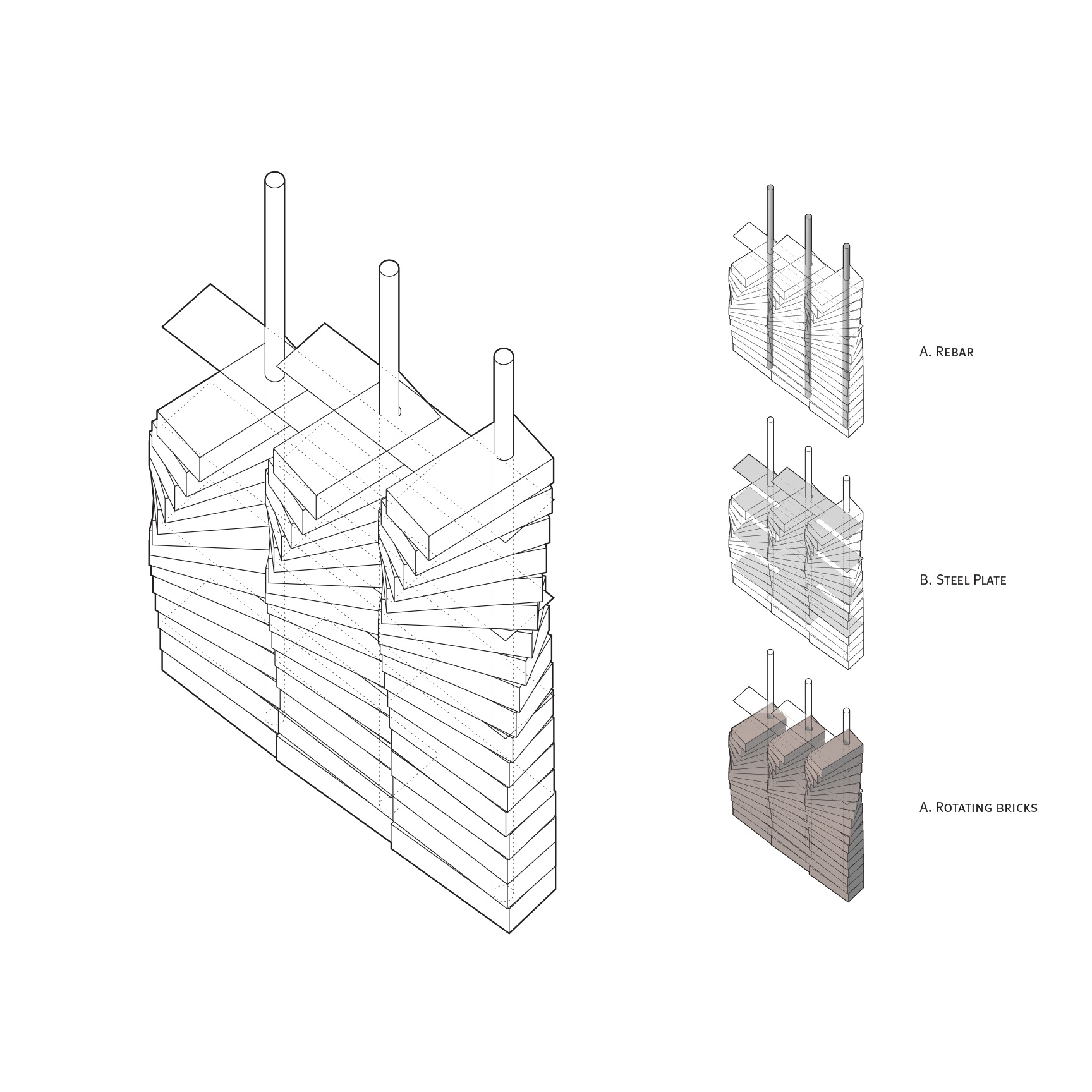 A. Rebar

B. Steel Plate

A. Rotating bricks