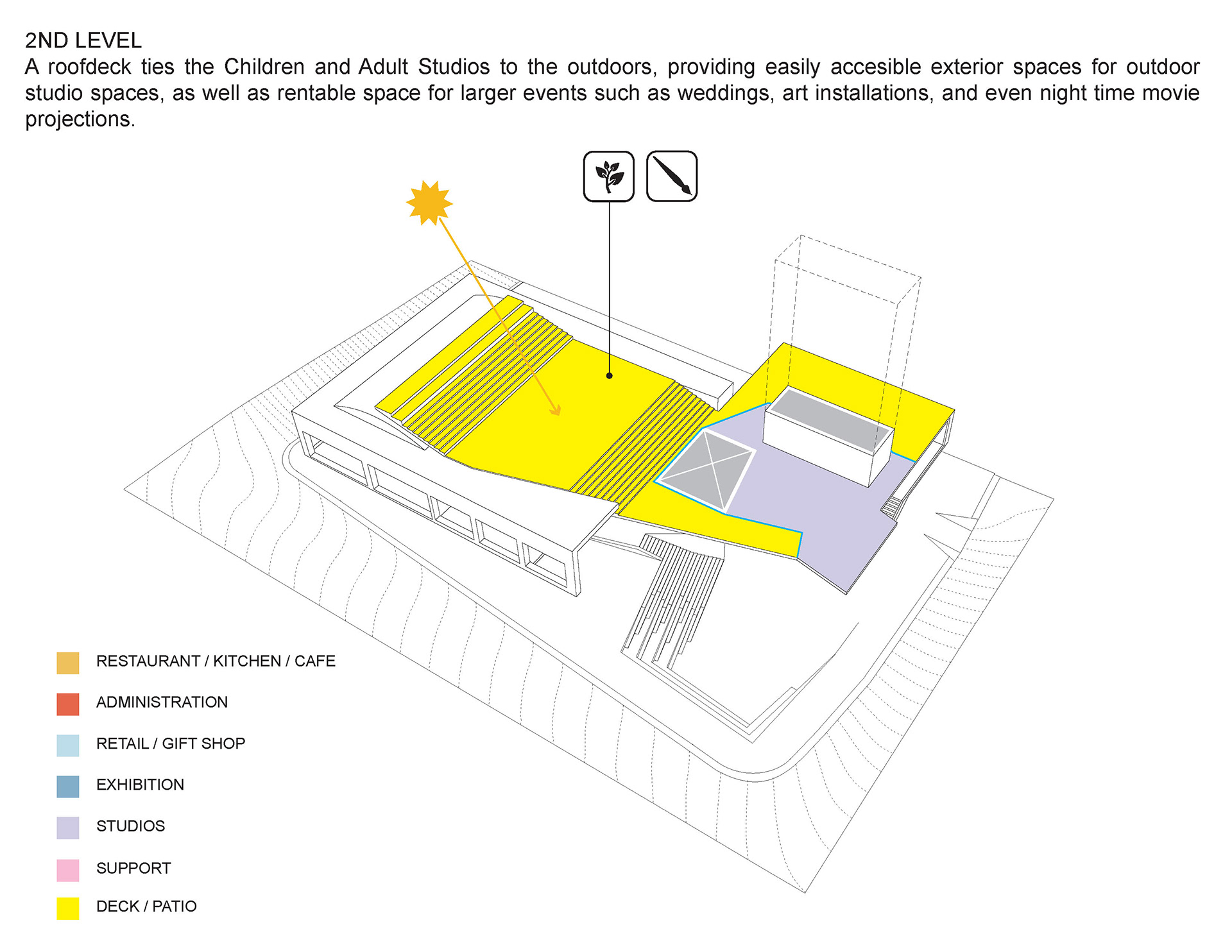 2ND LEVEL
A roofdeck ties the Children and Adult Studios to the outdoors, providing easily accesible exterior spaces for outdoor studio spaces, as well as rentable space for larger events such as weddings, art installations, and even night time movie projections.

RESTAURANT / KITCHEN / CAFE
ADMINISTRATION
RETAIL / GIFT SHOP
EXHIBITION
STUDIOS
SUPPORT
DECK / PATIO