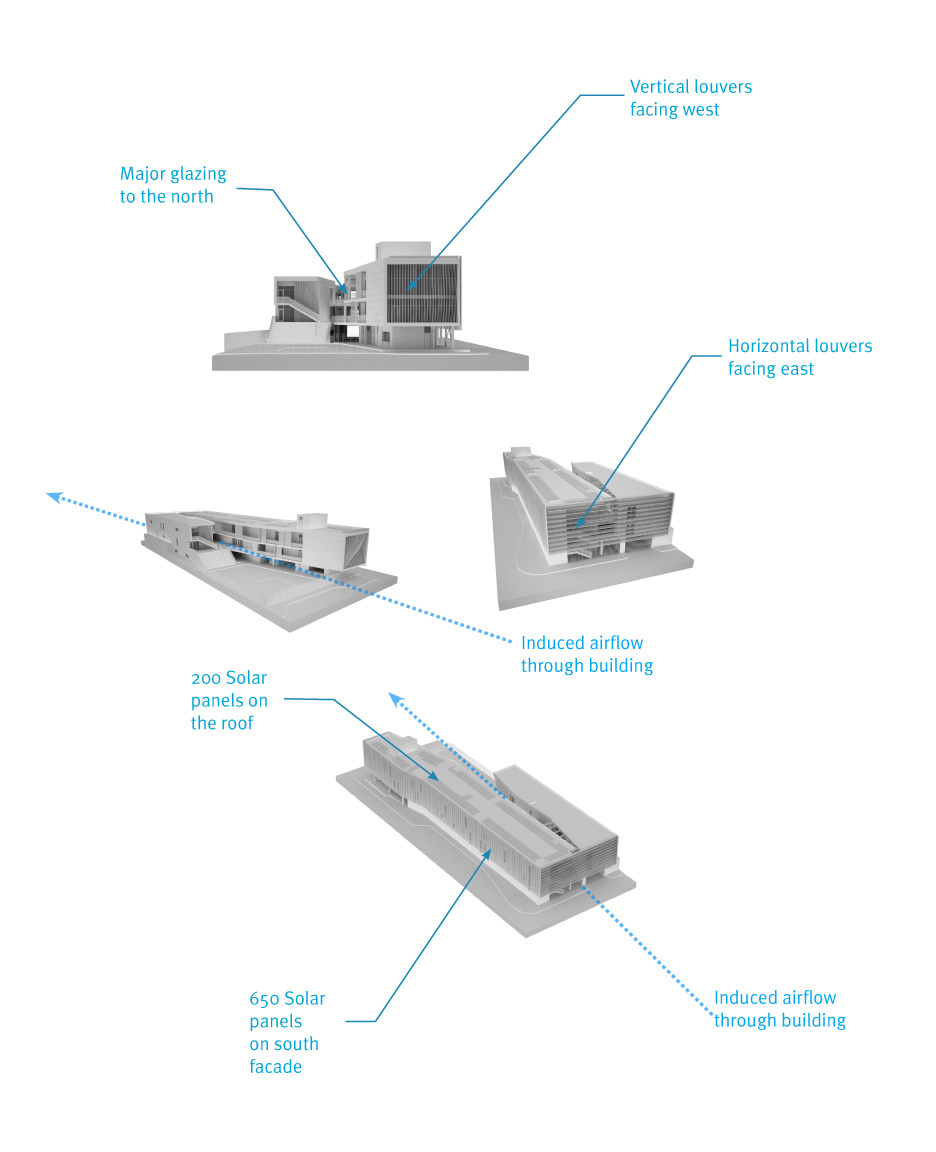 Vertical louvers facing west

Major glazing to the north

Horizontal louvers facing east

Induced airflow through building

200 Solar panels on the roof

650 Solar panels on south facade

Induced airflow through building