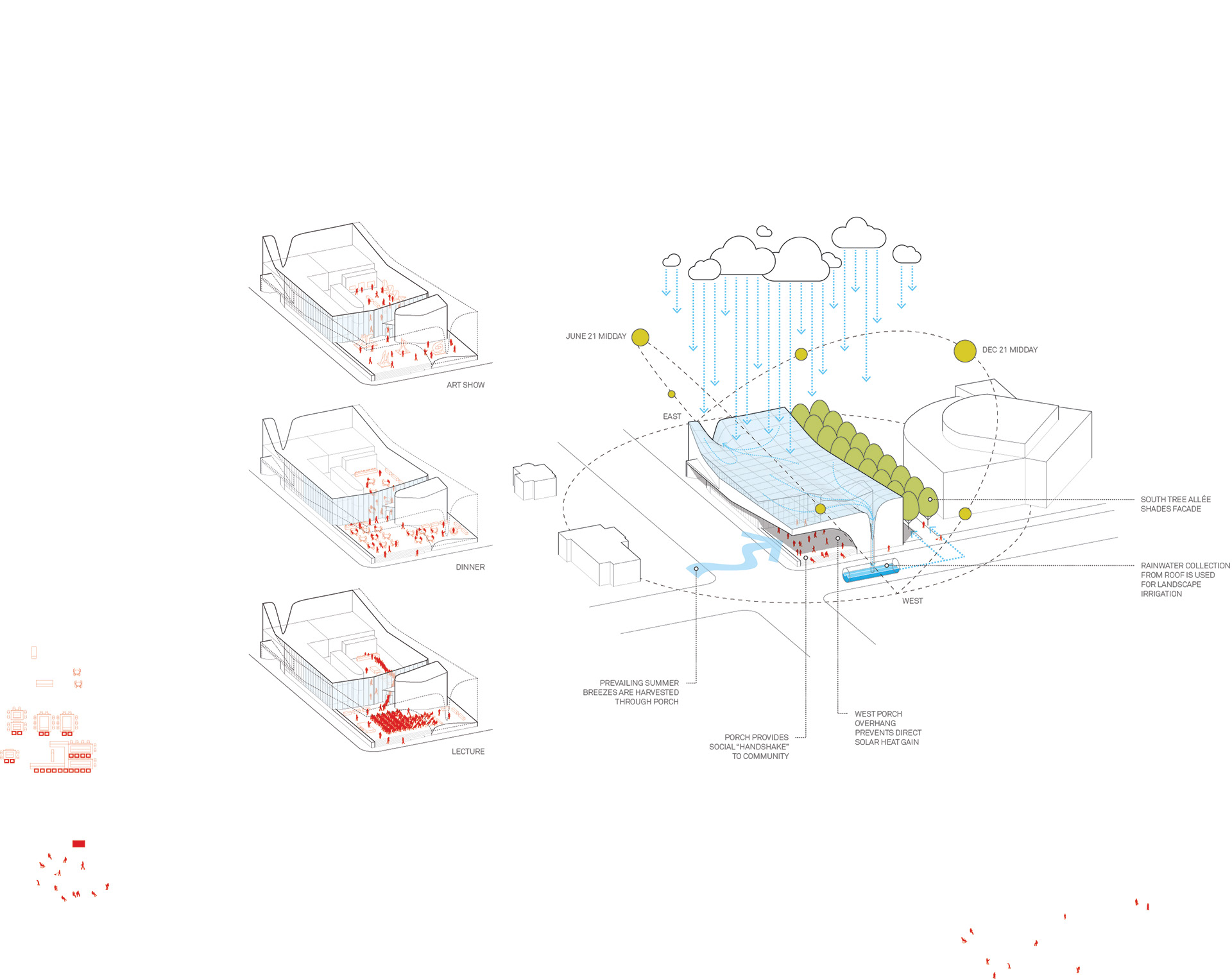 ART SHOW

DINNER

LECTURE

JUNE 21 MIDDAY

DEC 21 MIDDAY

EAST

WEST

SOUTH TREE ALLÉE SHADES FACADE

RAINWATER COLLECTION FROM ROOF IS USED FOR LANDSCAPE IRRIGATION

PREVAILING SUMMER BREEZES ARE HARVESTED THROUGH PORCH

PORCH PROVIDES SOCIAL "HANDSHAKE" TO COMMUNITY

WEST PORCH OVERHANG PREVENTS DIRECT SOLAR HEAT GAIN