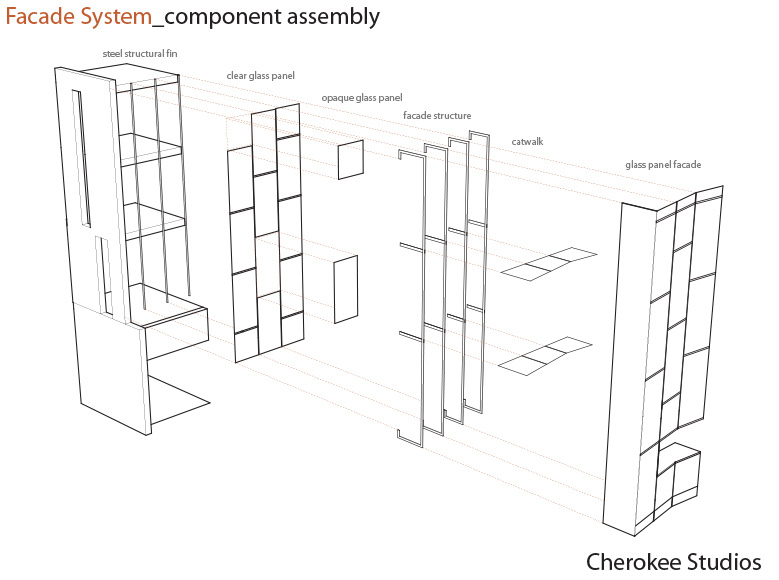 Facade System_component assembly

steel structural fin

clear glass panel

opaque glass panel

facade structure

catwalk

glass panel facade

Cherokee Studios