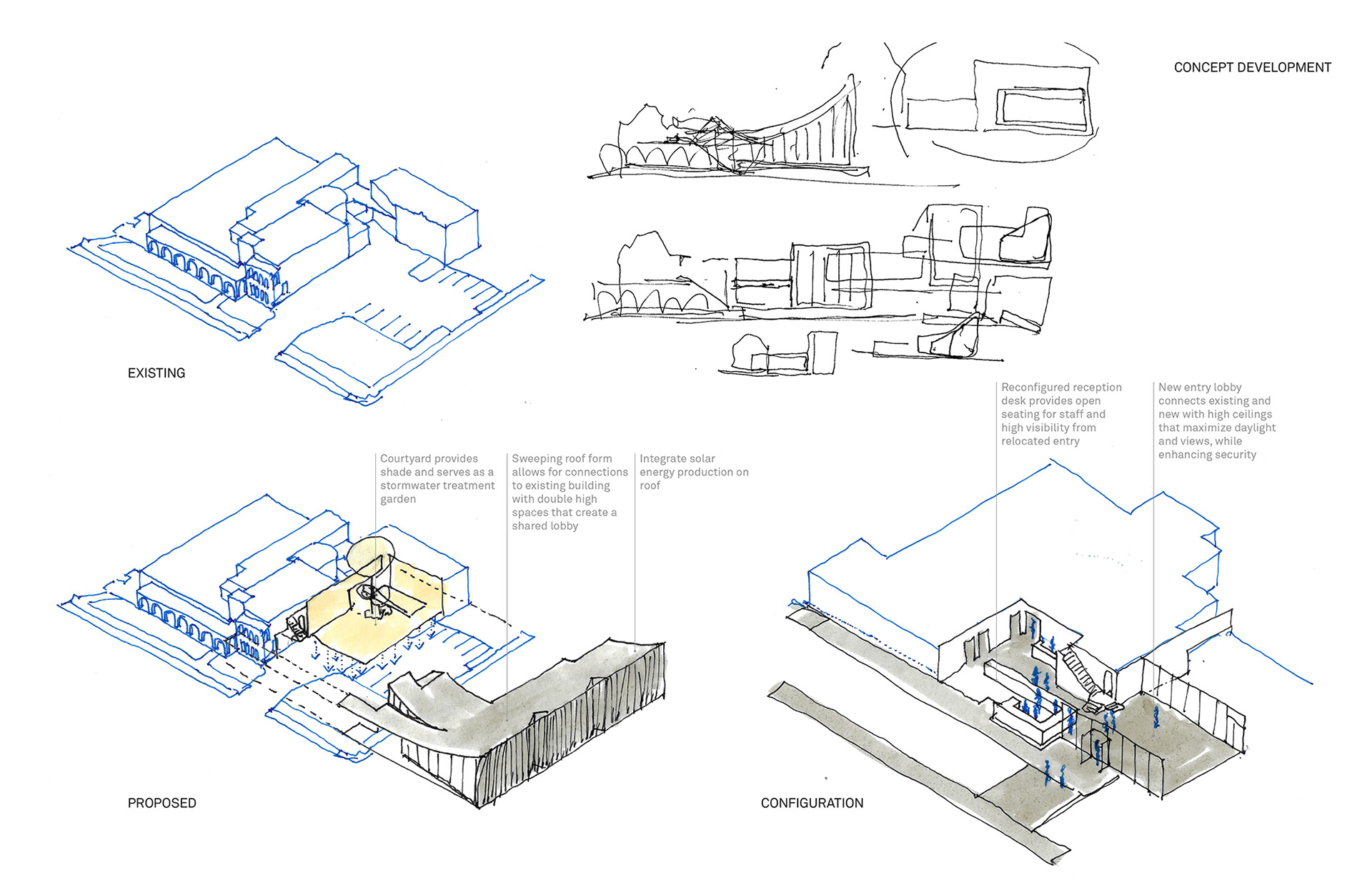 CONCEPT DEVELOPMENT

EXISTING

Reconfigured reception desk provides open seating for staff and high visibility from relocated entry

New entry lobby connects existing and new with high ceilings that maximize daylight and views, while enhancing security

Courtyard provides shade and serves as a stormwater treatment garden

Sweeping roof form allows for connections to existing building with double high spaces that create a shared lobby

Integrate solar energy production on roof

PROPOSED

CONFIGURATION