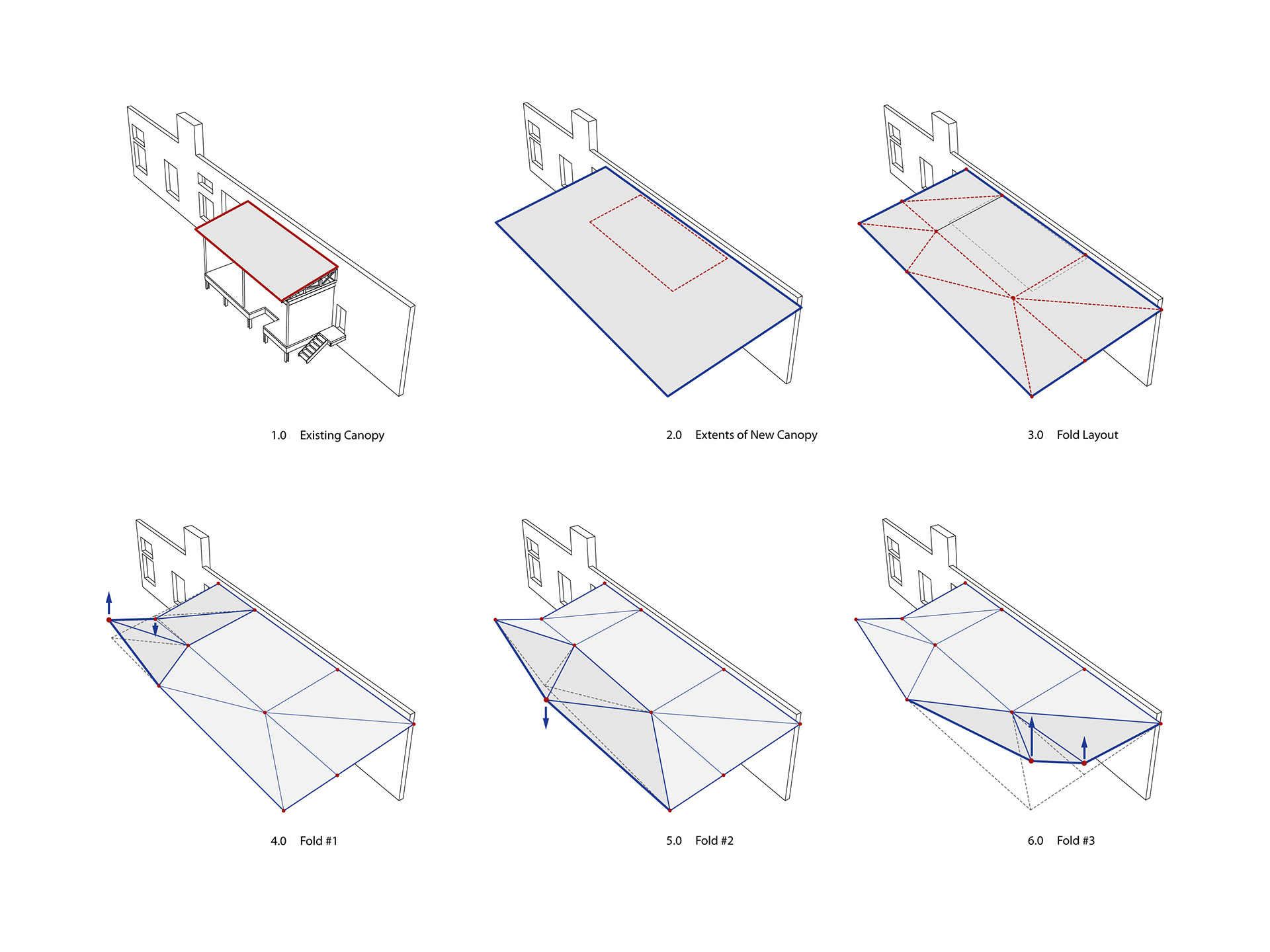 1.0 Existing Canopy

2.0 Extents of New Canopy

3.0 Fold Layout

4.0 Fold #1

5.0 Fold #2

6.0 Fold #3