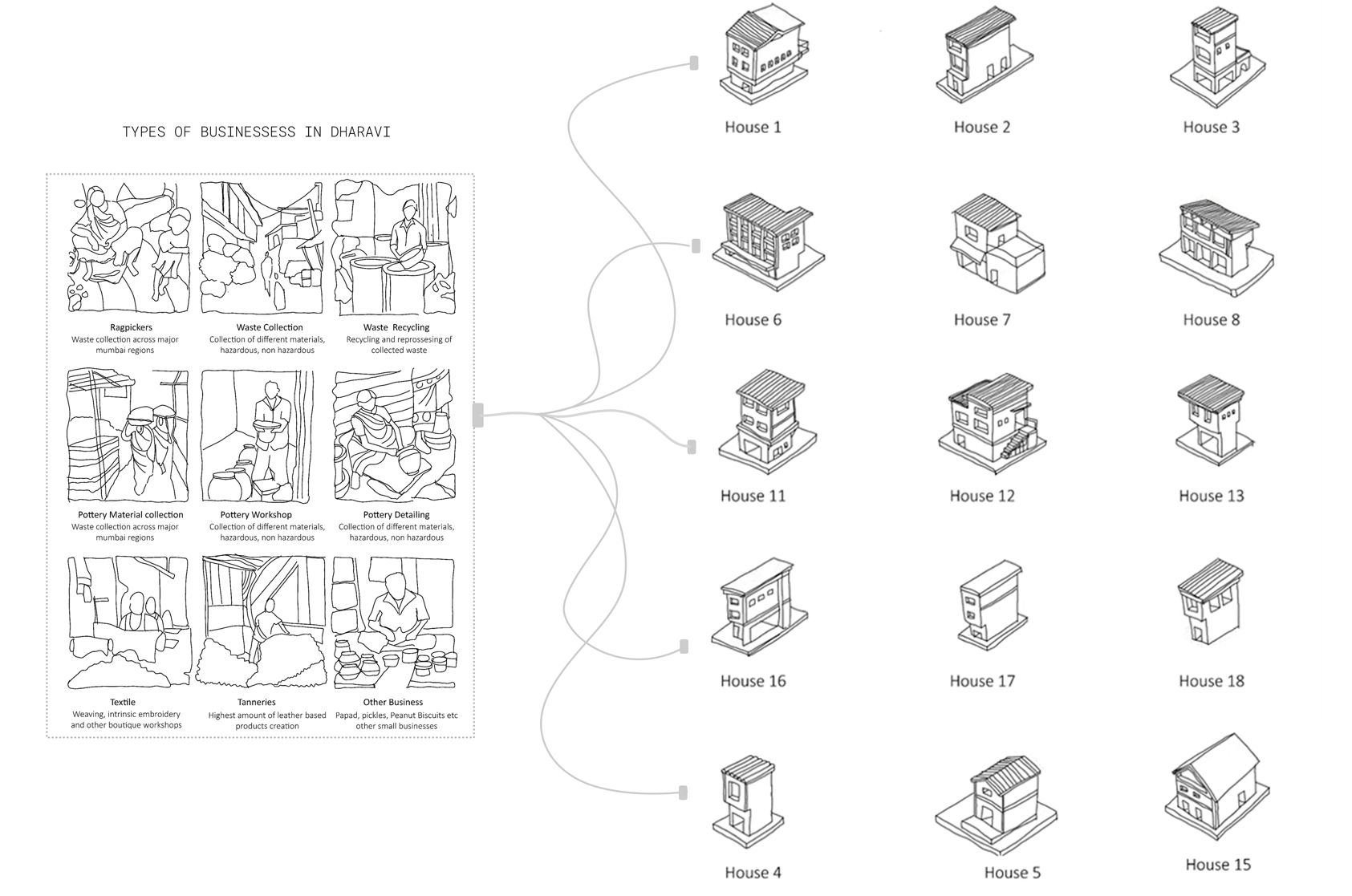 TYPES OF BUSINESSESS IN DHARAVI

Ragpickers
Waste collection across major mumbai regions

Waste Collection
Collection of different materials, hazardous, non hazardous

Waste Recycling
Recycling and reprossesing of collected waste

Pottery Material collection
Waste collection across major mumbai regions

Pottery Workshop
Collection of different materials, hazardous, non hazardous

Pottery Detailing
Collection of different materials, hazardous, non hazardous

Textile
Weaving, intrinsic embroidery and other boutique workshops

Tanneries
Highest amount of leather based products creation

Other Business
Papad, pickles, Peanut Biscuits etc other small businesses

House 1

House 2

House 3

House 6

House 7

House 8

House 11

House 12

House 13

House 16

House 17

House 18

House 4

House 5

House 15