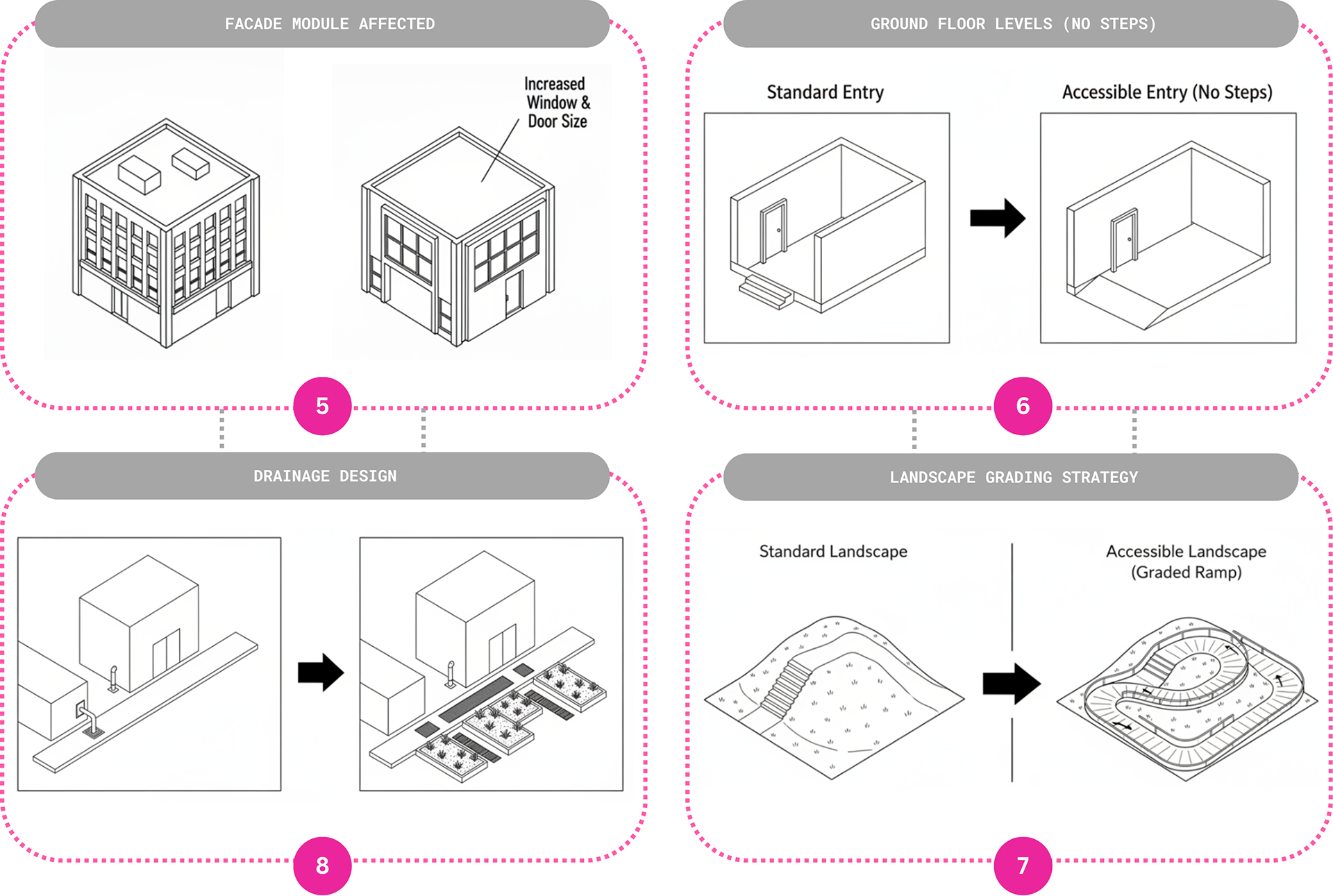 FACADE MODULE AFFECTED

Increased Window & Door Size

5

GROUND FLOOR LEVELS (NO STEPS)

Standard Entry

Accessible Entry (No Steps)

6

DRAINAGE DESIGN

8

LANDSCAPE GRADING STRATEGY

Standard Landscape

Accessible Landscape (Graded Ramp)

7