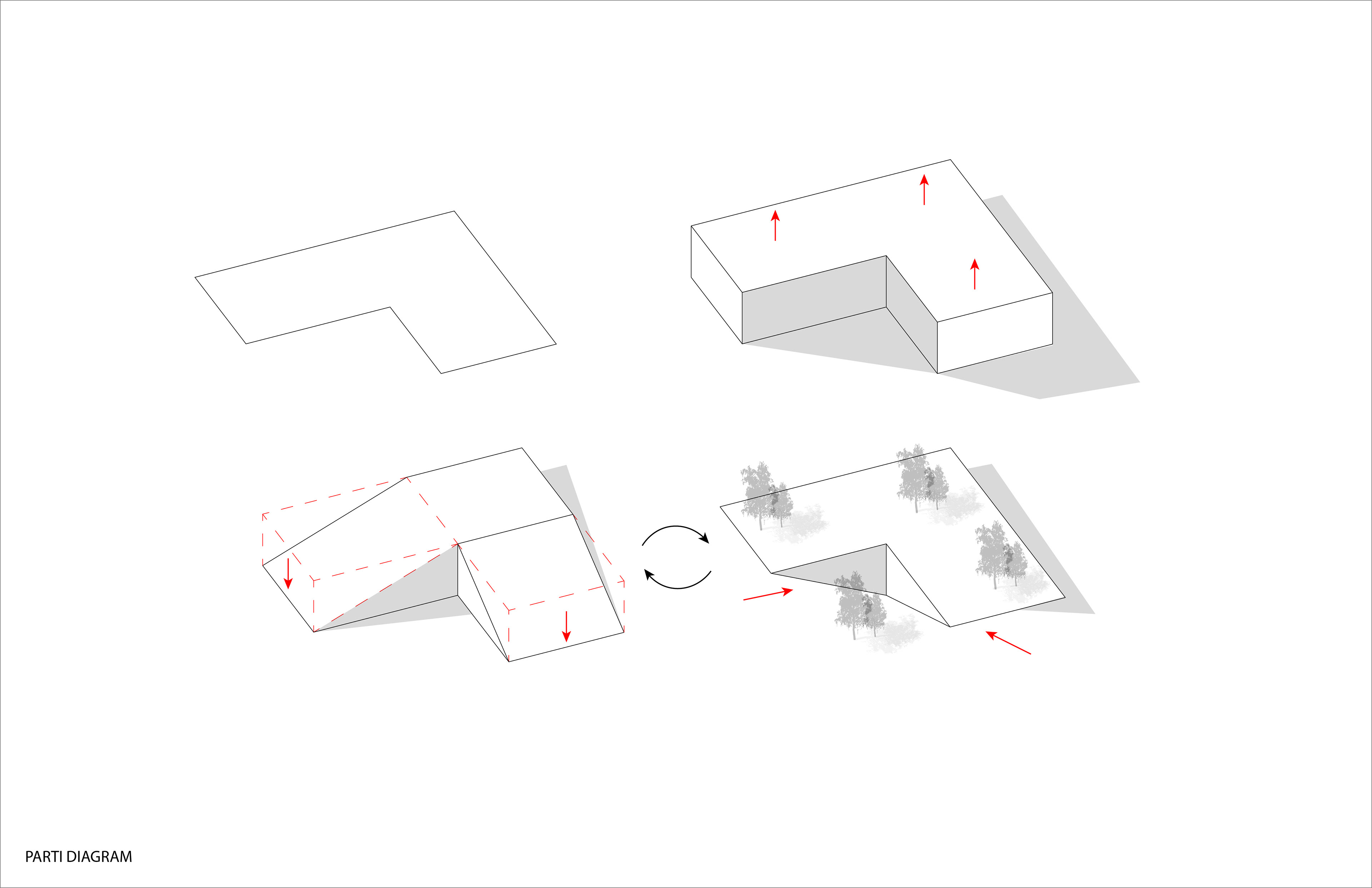 PARTI DIAGRAM