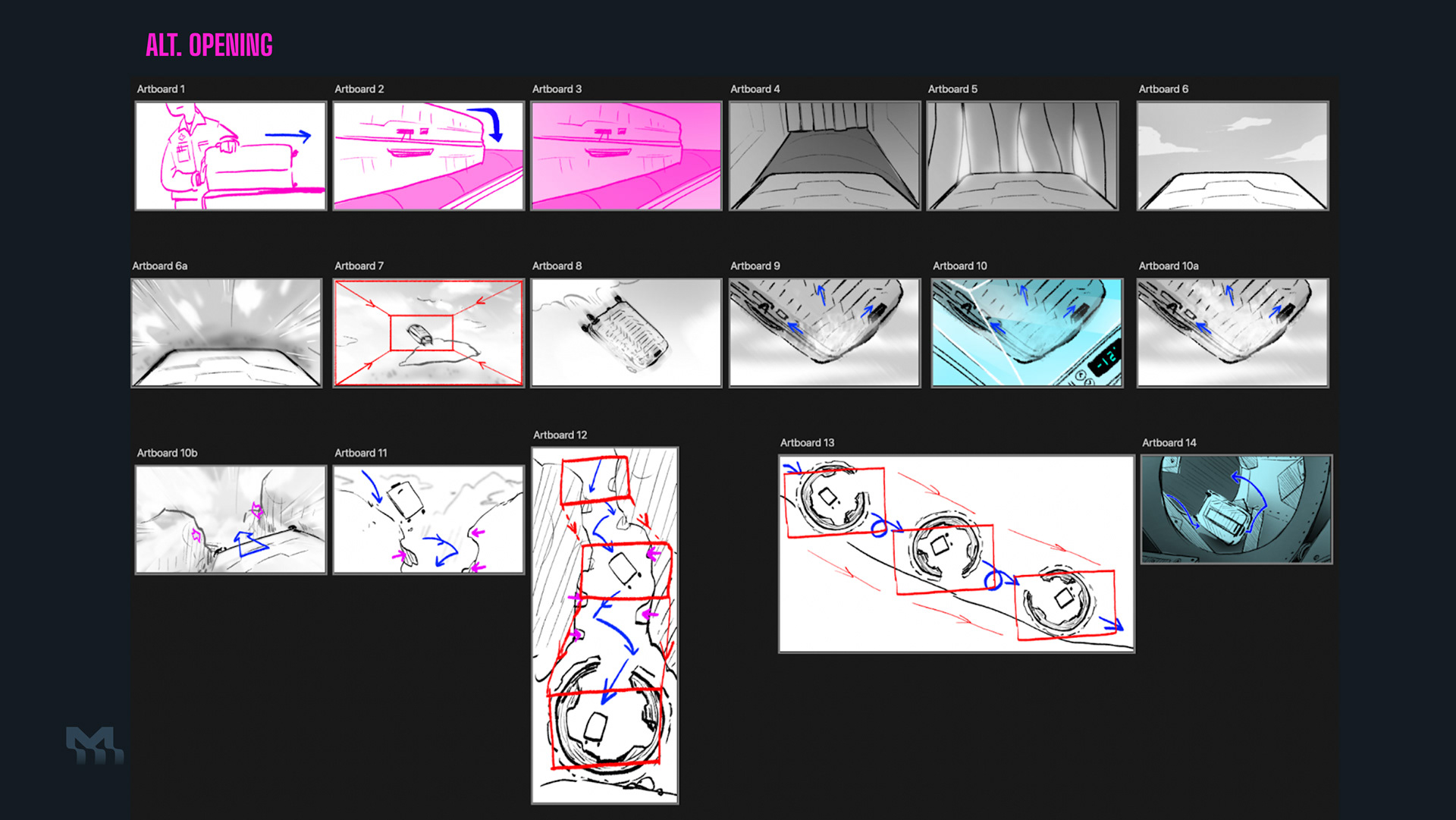 ALT. OPENING

Artboard 1

Artboard 2

Artboard 3

Artboard 4

Artboard 5

Artboard 6

Artboard 6a

Artboard 7

Artboard 8

Artboard 9

Artboard 10

-12

Artboard 10a

Artboard 10b

Artboard 11

Artboard 12

Artboard 13

Artboard 14