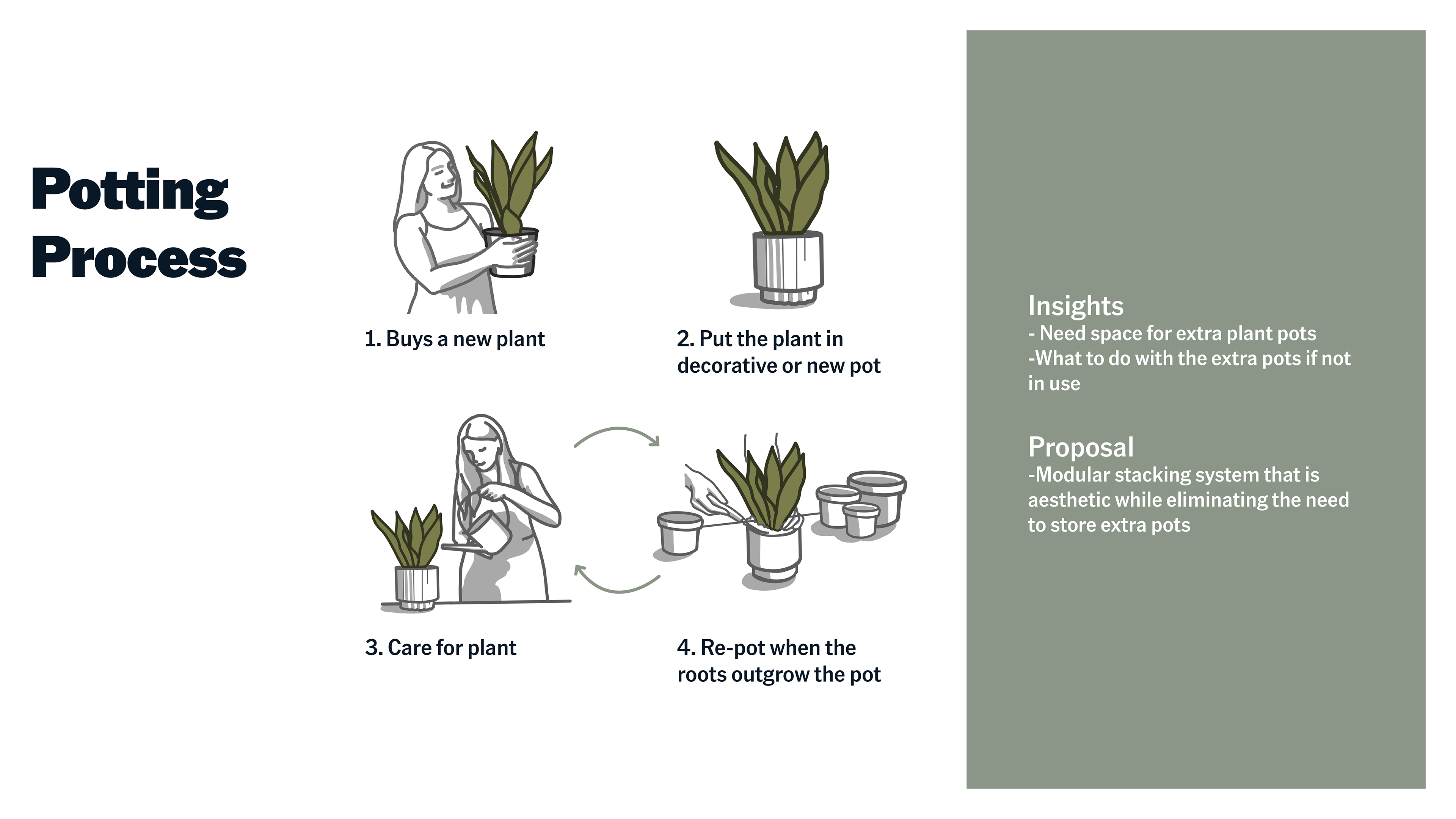 Potting Process

1. Buys a new plant

2. Put the plant in decorative or new pot

3. Care for plant

4. Re-pot when the roots outgrow the pot

Insights
- Need space for extra plant pots
-What to do with the extra pots if not in use

Proposal
-Modular stacking system that is aesthetic while eliminating the need to store extra pots