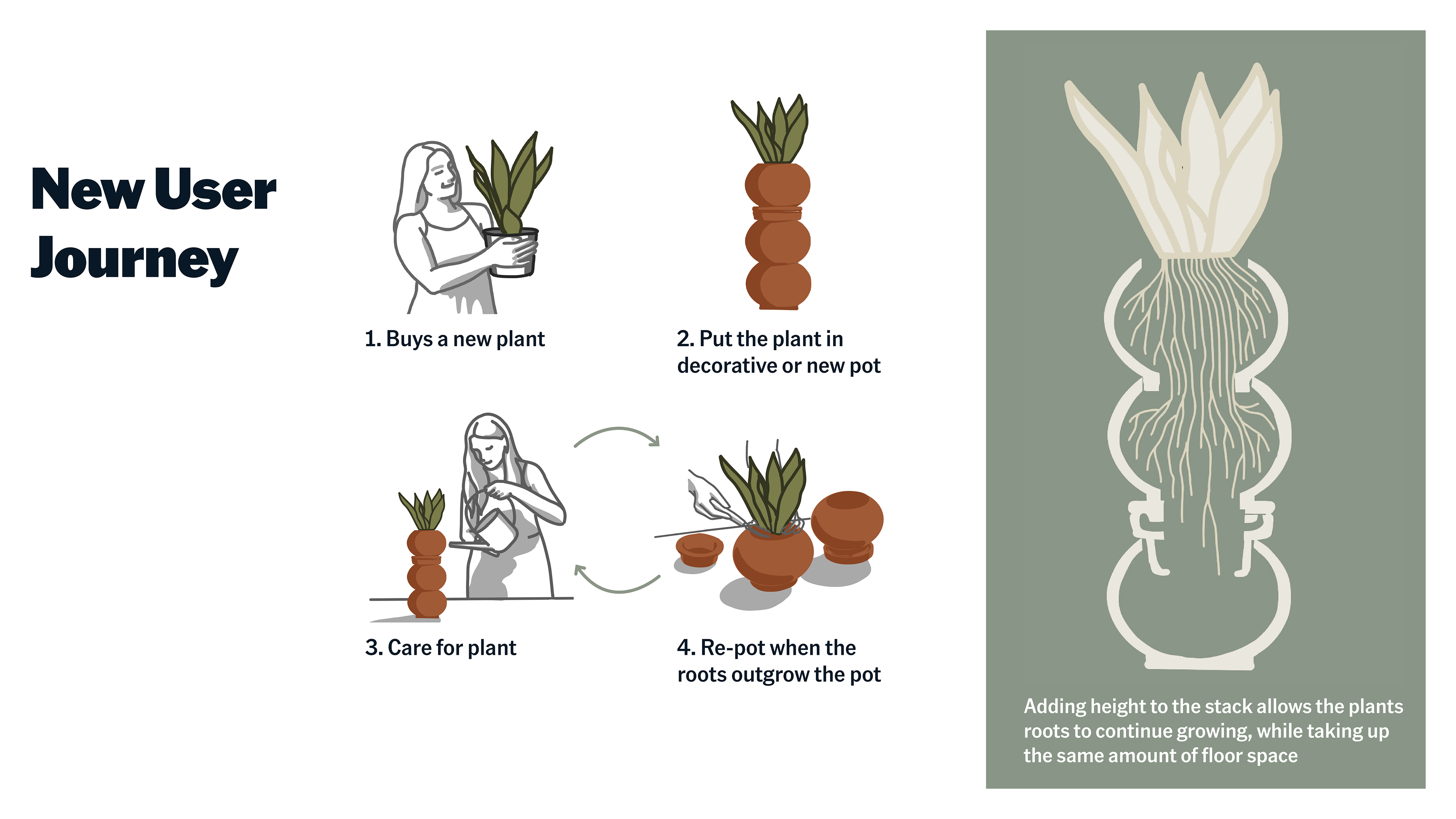 New User Journey

1. Buys a new plant

2. Put the plant in decorative or new pot

3. Care for plant

4. Re-pot when the roots outgrow the pot

Adding height to the stack allows the plants roots to continue growing, while taking up the same amount of floor space