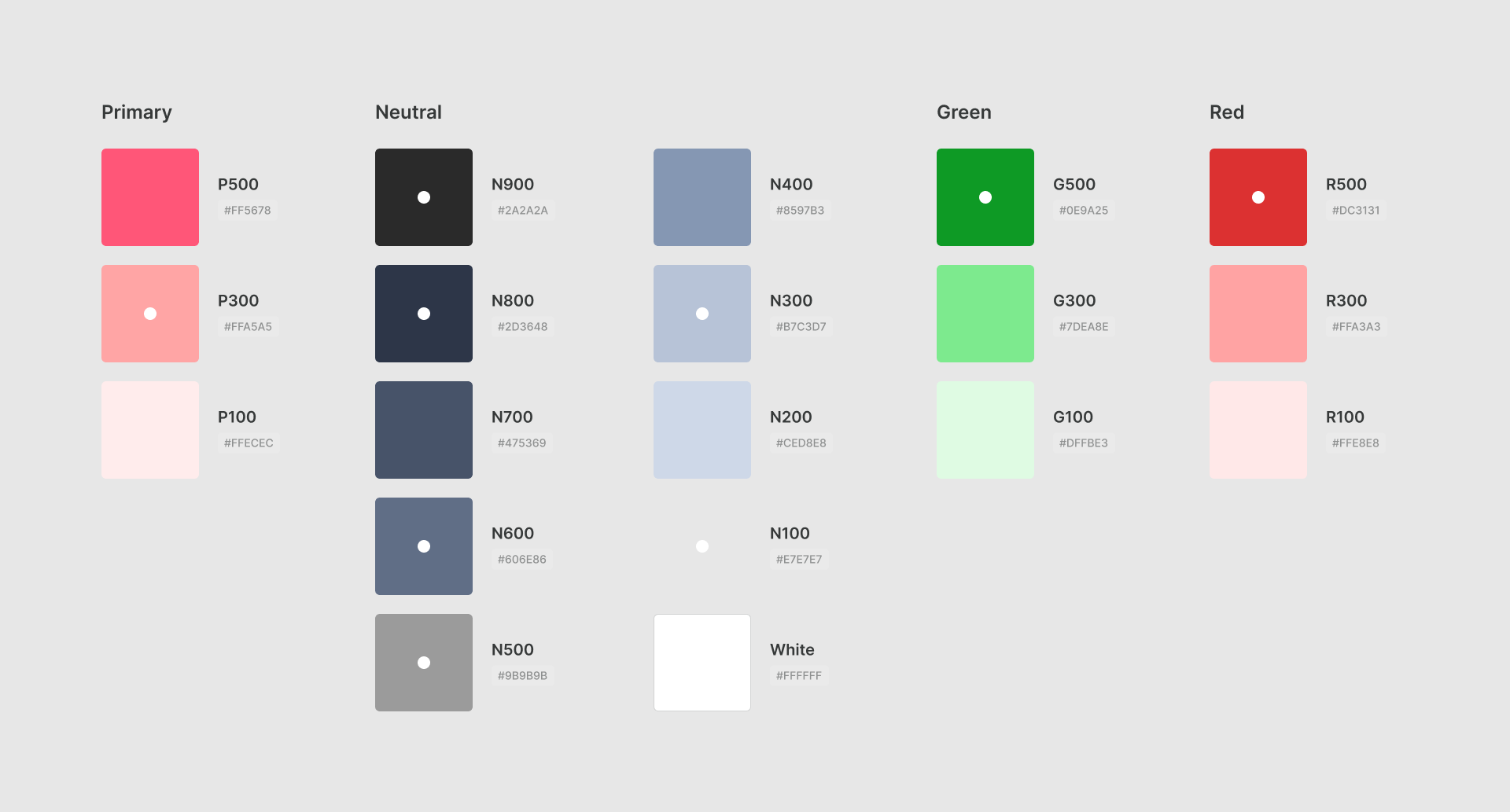 Primary

P500
#FF5678

P300
#FFA5A5

P100
#FFECEC

Neutral

N900
#2A2A2A

N800
#2D3648

N700
#475369

N600
#606E86

N500
#9B9B9B

N400
#8597B3

N300
#B7C3D7

N200
#CED8E8

N100
#E7E7E7

White
#FFFFFF

Green

G500
#0E9A25

G300
#7DEA8E

G100
#DFFBE3

Red

R500
#DC3131

R300
#FFA3A3

R100
#FFE8E8