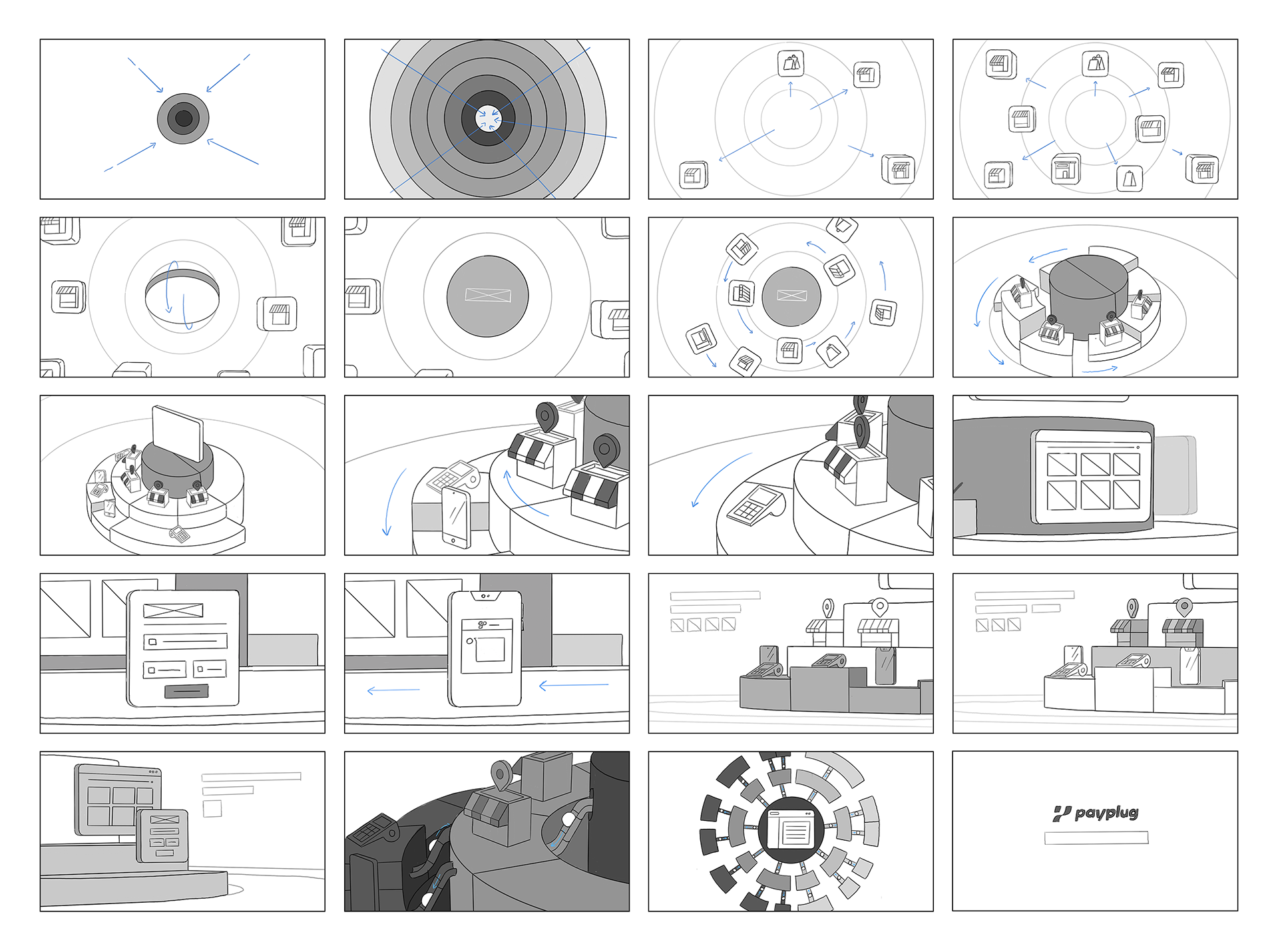 payplug