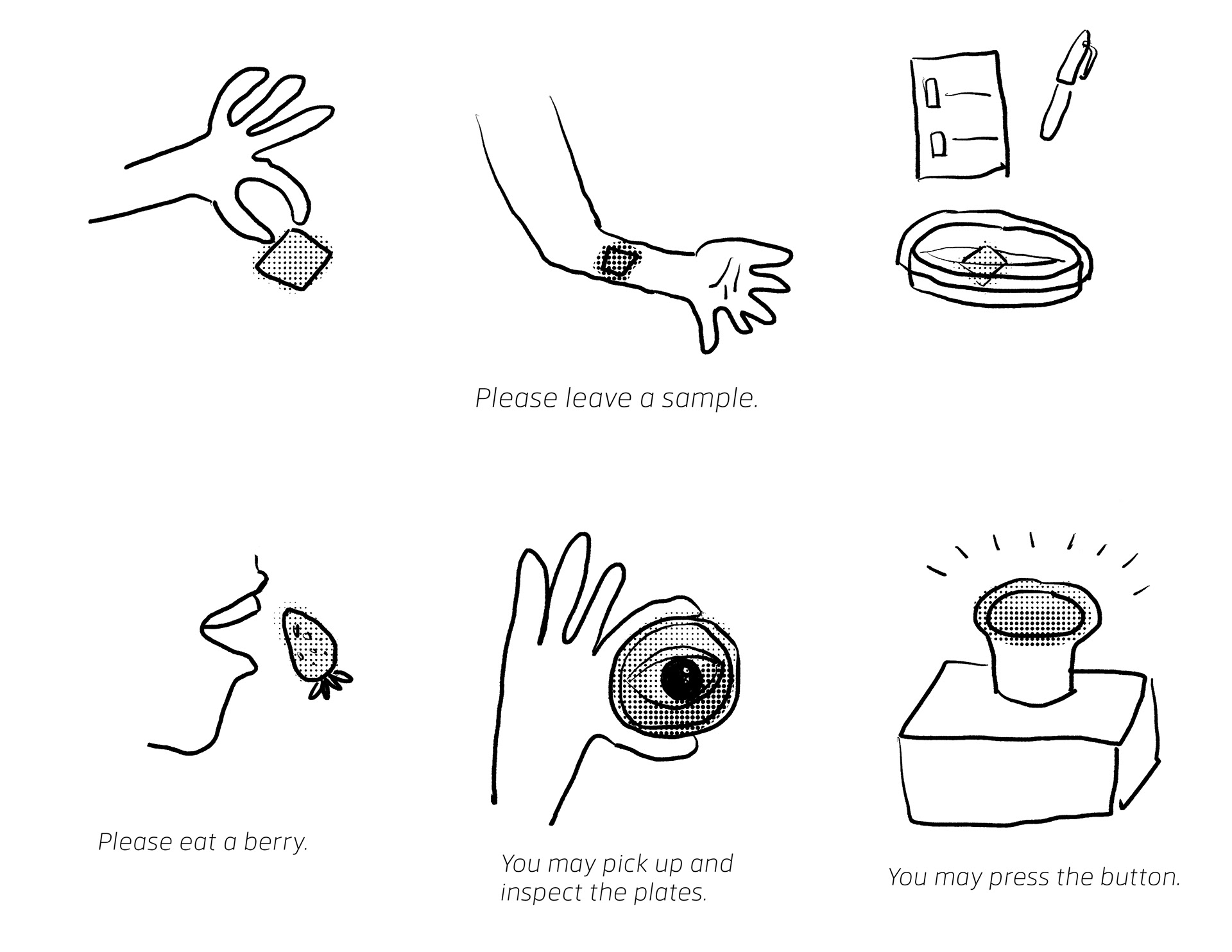 Please leave a sample.

Please eat a berry.

You may pick up and inspect the plates.

You may press the button.