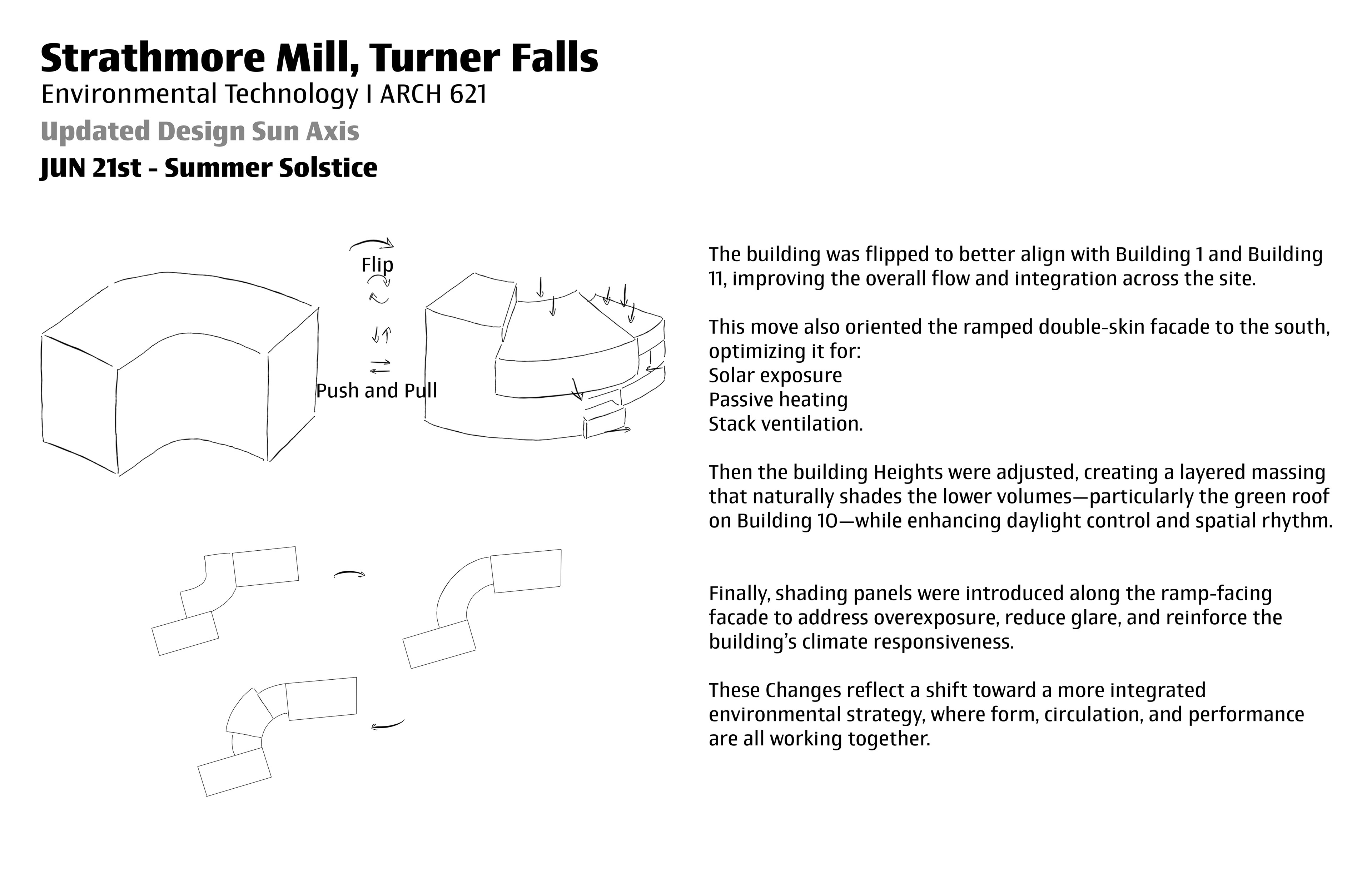 Strathmore Mill, Turner Falls
Environmental Technology I ARCH 621
Updated Design Sun Axis
JUN 21st - Summer Solstice

Flip

Push and Pull

The building was flipped to better align with Building 1 and Building 11, improving the overall flow and integration across the site.

This move also oriented the ramped double-skin facade to the south, optimizing it for:
Solar exposure
Passive heating
Stack ventilation.

Then the building Heights were adjusted, creating a layered massing that naturally shades the lower volumes—particularly the green roof on Building 10—while enhancing daylight control and spatial rhythm.

Finally, shading panels were introduced along the ramp-facing facade to address overexposure, reduce glare, and reinforce the building's climate responsiveness.

These Changes reflect a shift toward a more integrated environmental strategy, where form, circulation, and performance are all working together.