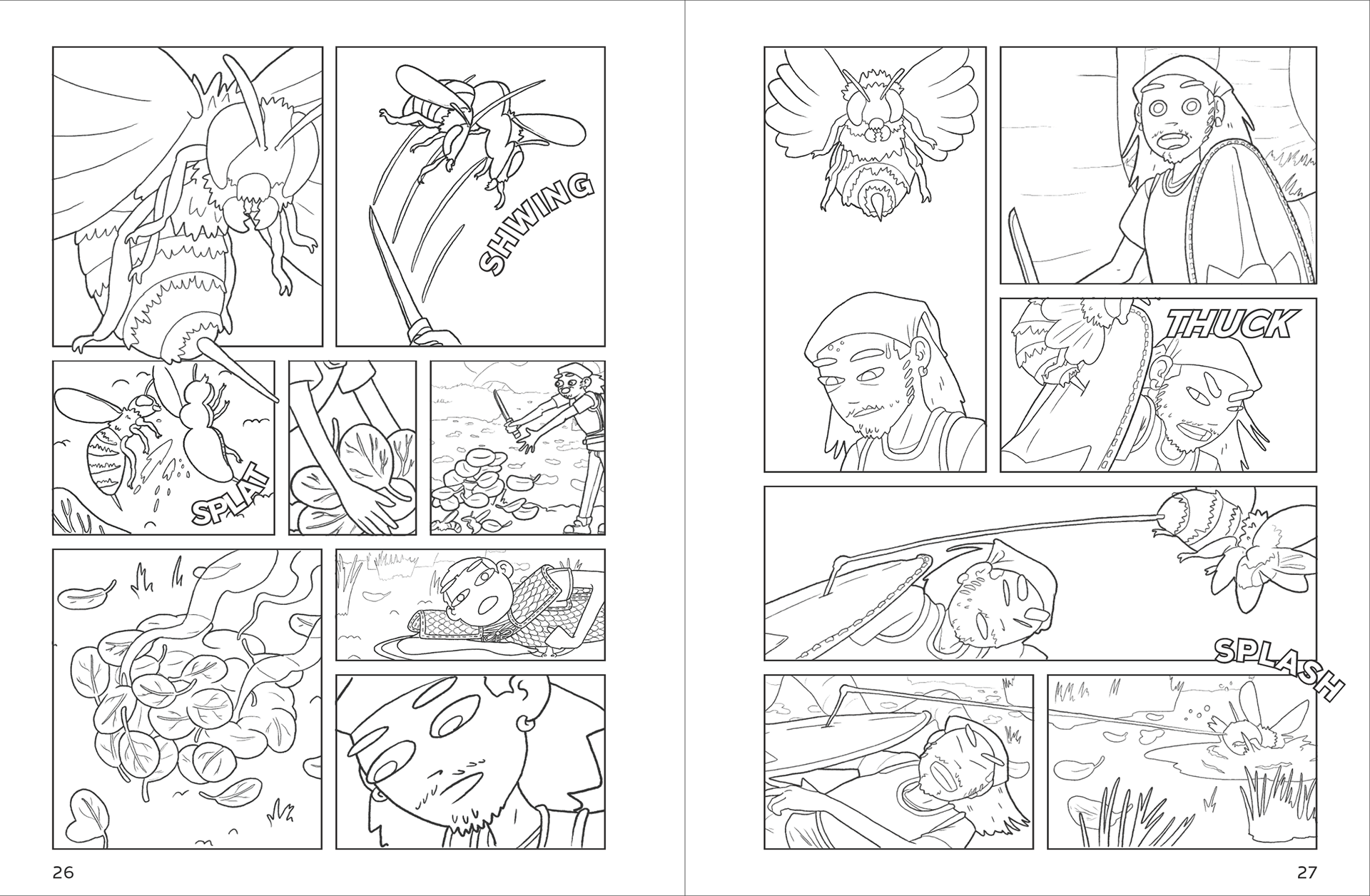 SHWING

SPLAT

26

THUCK

SPLASH

27