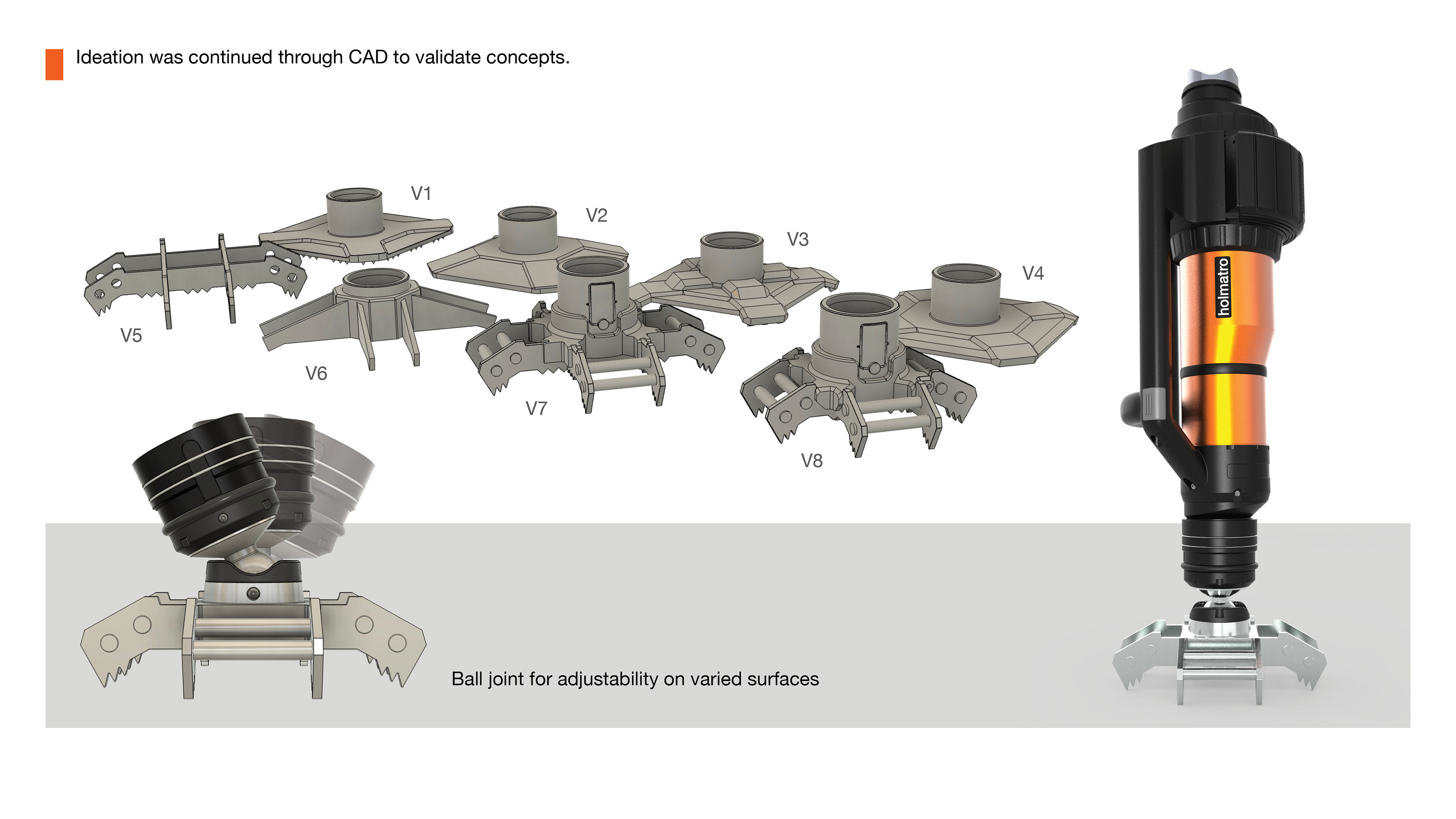 Ideation was continued through CAD to validate concepts.

V1

V2

V3

V4

V5

V6

V7

V8

holmatro

Ball joint for adjustability on varied surfaces