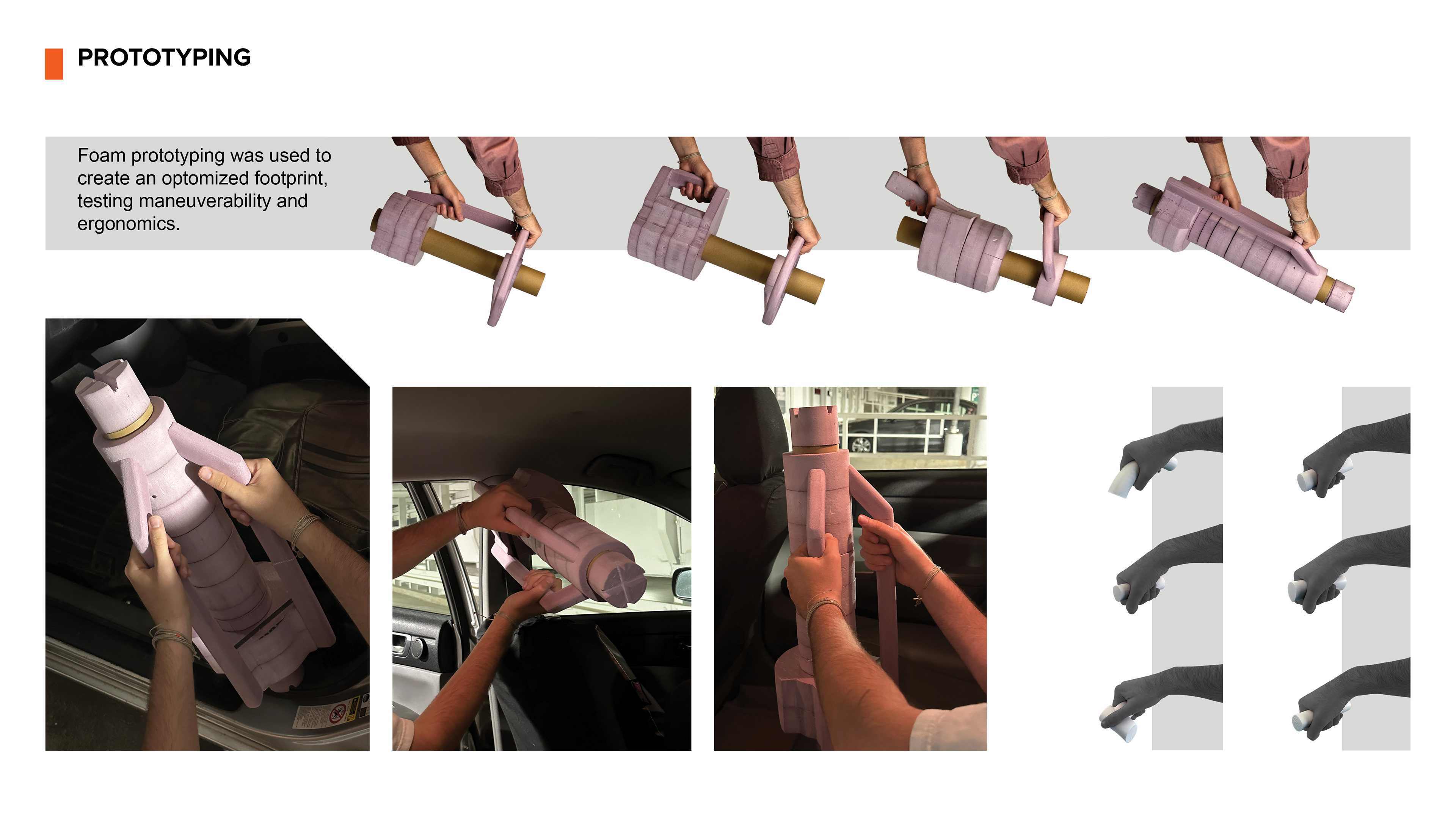 PROTOTYPING

Foam prototyping was used to create an optomized footprint, testing maneuverability and ergonomics.