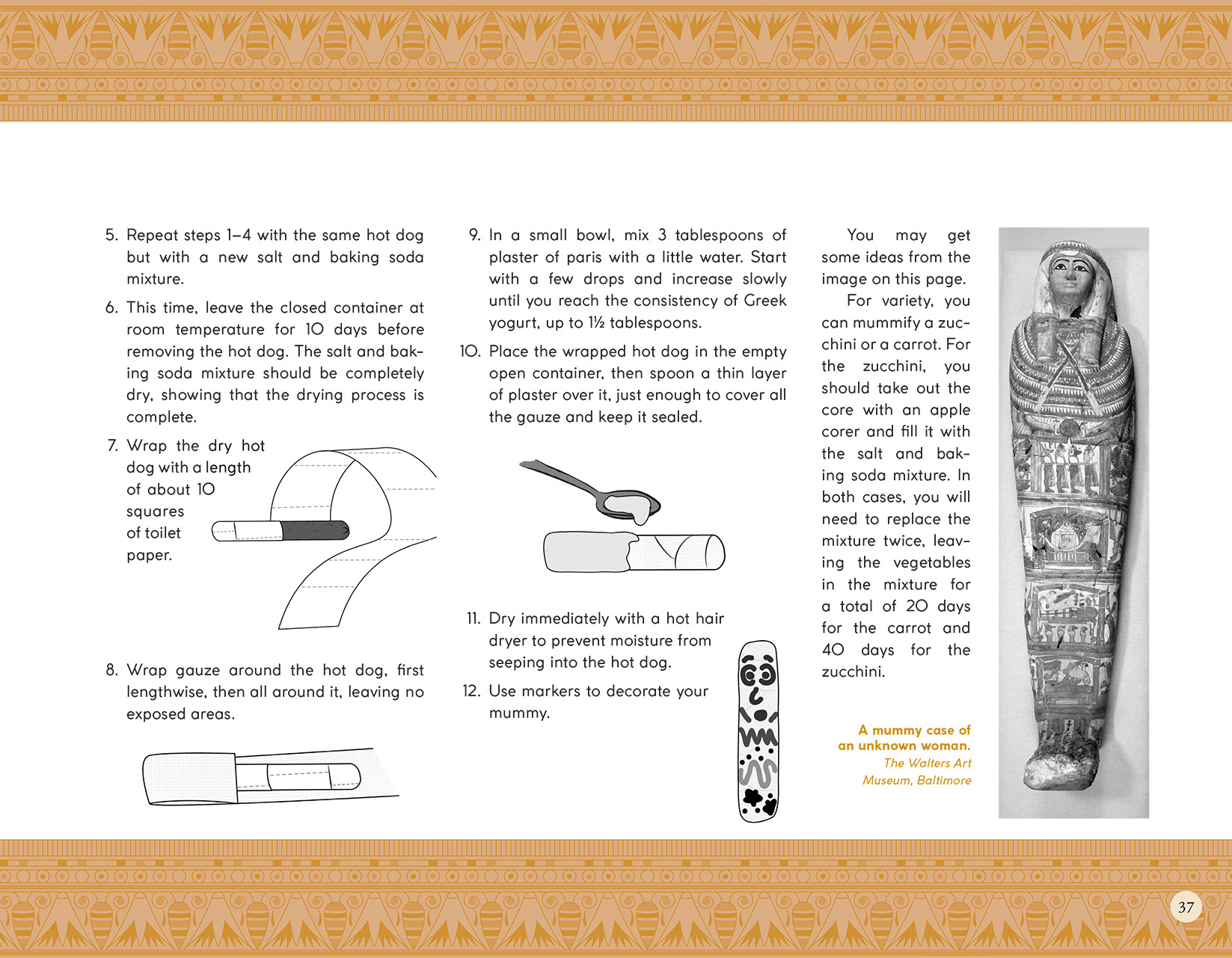 5. Repeat steps 1–4 with the same hot dog but with a new salt and baking soda mixture.

6. This time, leave the closed container at room temperature for 10 days before removing the hot dog. The salt and baking soda mixture should be completely dry, showing that the drying process is complete.

7. Wrap the dry hot dog with a length of about 10 squares of toilet paper.

8. Wrap gauze around the hot dog, first lengthwise, then all around it, leaving no exposed areas.

9. In a small bowl, mix 3 tablespoons of plaster of paris with a little water. Start with a few drops and increase slowly until you reach the consistency of Greek yogurt, up to 1½ tablespoons.

10. Place the wrapped hot dog in the empty open container, then spoon a thin layer of plaster over it, just enough to cover all the gauze and keep it sealed.

11. Dry immediately with a hot hair dryer to prevent moisture from seeping into the hot dog.

12. Use markers to decorate your mummy.

You may get some ideas from the image on this page.

For variety, you can mummify a zucchini or a carrot. For the zucchini, you should take out the core with an apple corer and fill it with the salt and baking soda mixture. In both cases, you will need to replace the mixture twice, leaving the vegetables in the mixture for a total of 20 days for the carrot and 40 days for the zucchini.

A mummy case of an unknown woman.
The Walters Art Museum, Baltimore

37