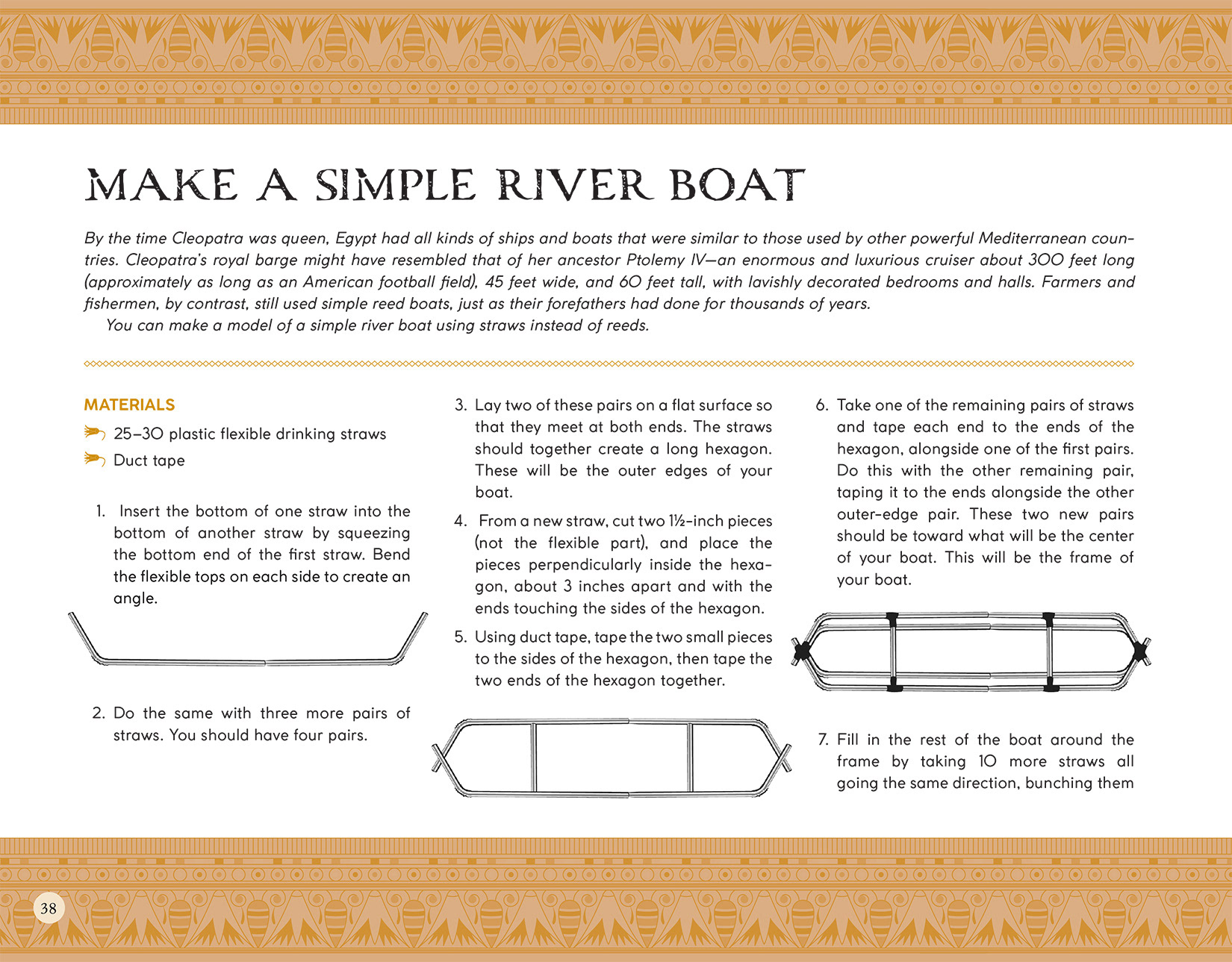 MAKE A SIMPLE RIVER BOAT

By the time Cleopatra was queen, Egypt had all kinds of ships and boats that were similar to those used by other powerful Mediterranean countries. Cleopatra's royal barge might have resembled that of her ancestor Ptolemy IV—an enormous and luxurious cruiser about 300 feet long (approximately as long as an American football field), 45 feet wide, and 60 feet tall, with lavishly decorated bedrooms and halls. Farmers and fishermen, by contrast, still used simple reed boats, just as their forefathers had done for thousands of years.

You can make a model of a simple river boat using straws instead of reeds.

MATERIALS

25–30 plastic flexible drinking straws

Duct tape

1. Insert the bottom of one straw into the bottom of another straw by squeezing the bottom end of the first straw. Bend the flexible tops on each side to create an angle.

2. Do the same with three more pairs of straws. You should have four pairs.

3. Lay two of these pairs on a flat surface so that they meet at both ends. The straws should together create a long hexagon. These will be the outer edges of your boat.

4. From a new straw, cut two 1½-inch pieces (not the flexible part), and place the pieces perpendicularly inside the hexagon, about 3 inches apart and with the ends touching the sides of the hexagon.

5. Using duct tape, tape the two small pieces to the sides of the hexagon, then tape the two ends of the hexagon together.

6. Take one of the remaining pairs of straws and tape each end to the ends of the hexagon, alongside one of the first pairs. Do this with the other remaining pair, taping it to the ends alongside the other outer-edge pair. These two new pairs should be toward what will be the center of your boat. This will be the frame of your boat.

7. Fill in the rest of the boat around the frame by taking 10 more straws all going the same direction, bunching them

38