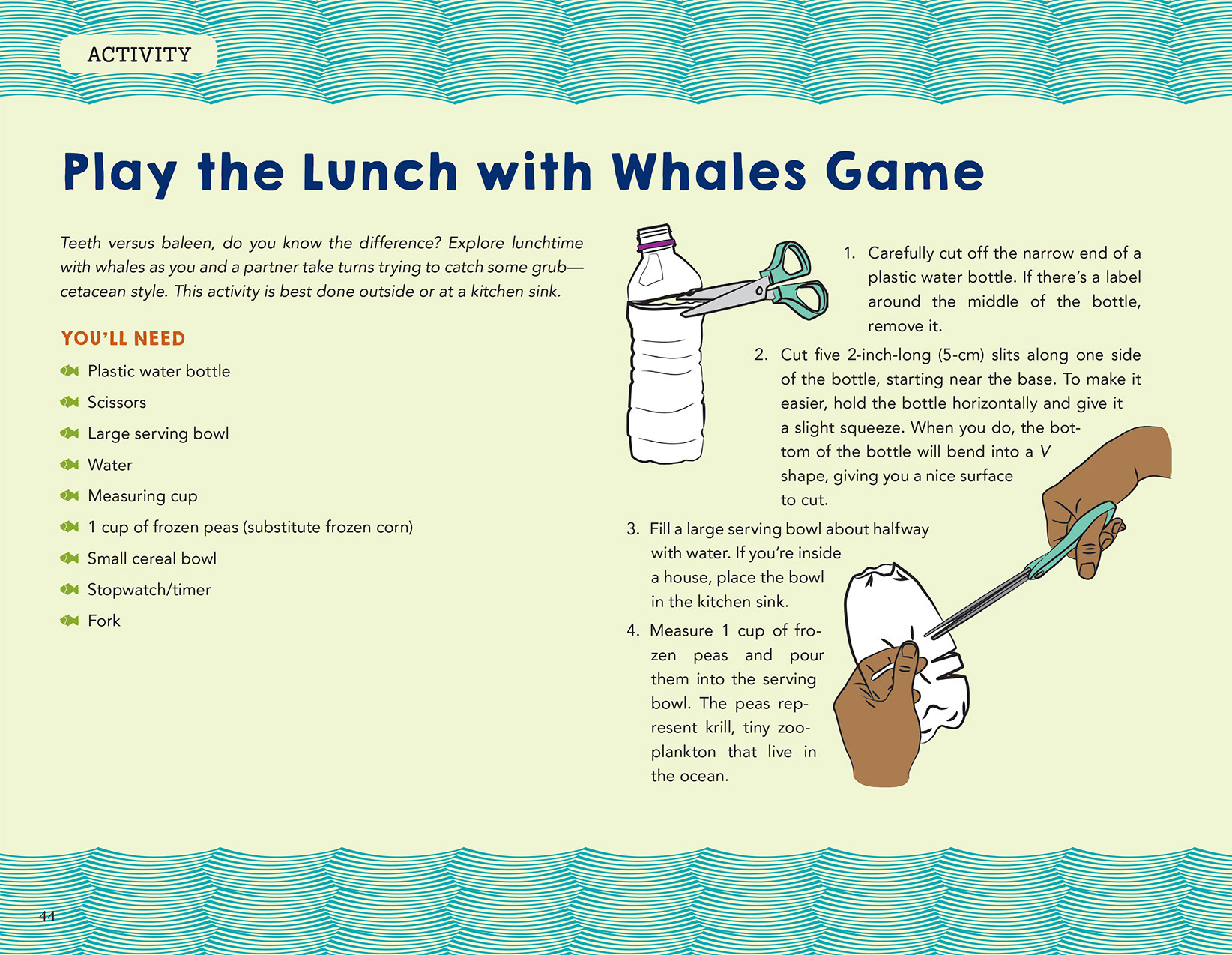 ACTIVITY

Play the Lunch with Whales Game

Teeth versus baleen, do you know the difference? Explore lunchtime with whales as you and a partner take turns trying to catch some grub—cetacean style. This activity is best done outside or at a kitchen sink.

YOU'LL NEED

Plastic water bottle
Scissors
Large serving bowl
Water
Measuring cup
1 cup of frozen peas (substitute frozen corn)
Small cereal bowl
Stopwatch/timer
Fork

1. Carefully cut off the narrow end of a plastic water bottle. If there's a label around the middle of the bottle, remove it.

2. Cut five 2-inch-long (5-cm) slits along one side of the bottle, starting near the base. To make it easier, hold the bottle horizontally and give it a slight squeeze. When you do, the bottom of the bottle will bend into a V shape, giving you a nice surface to cut.

3. Fill a large serving bowl about halfway with water. If you're inside a house, place the bowl in the kitchen sink.

4. Measure 1 cup of frozen peas and pour them into the serving bowl. The peas represent krill, tiny zooplankton that live in the ocean.

44