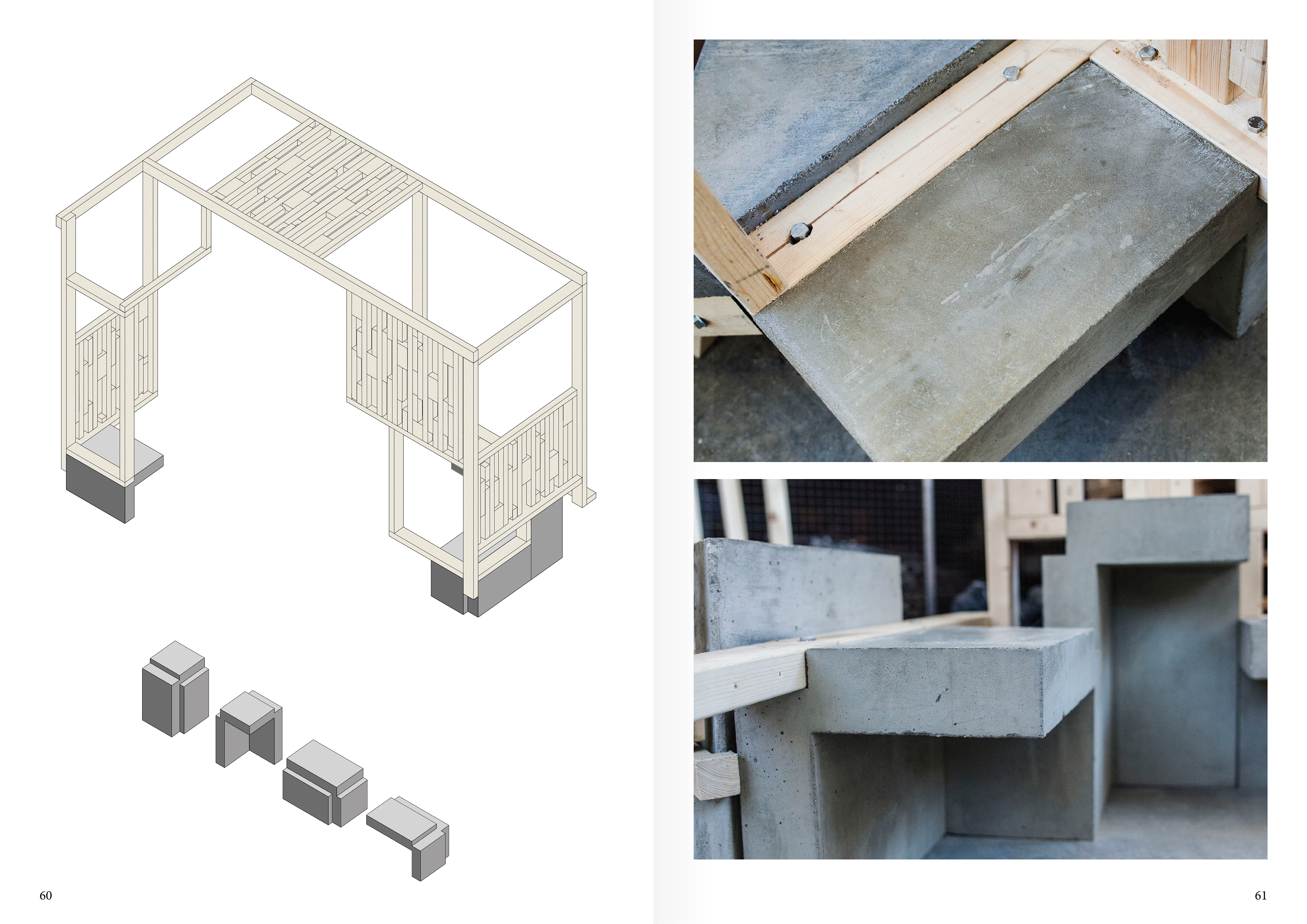 60

61