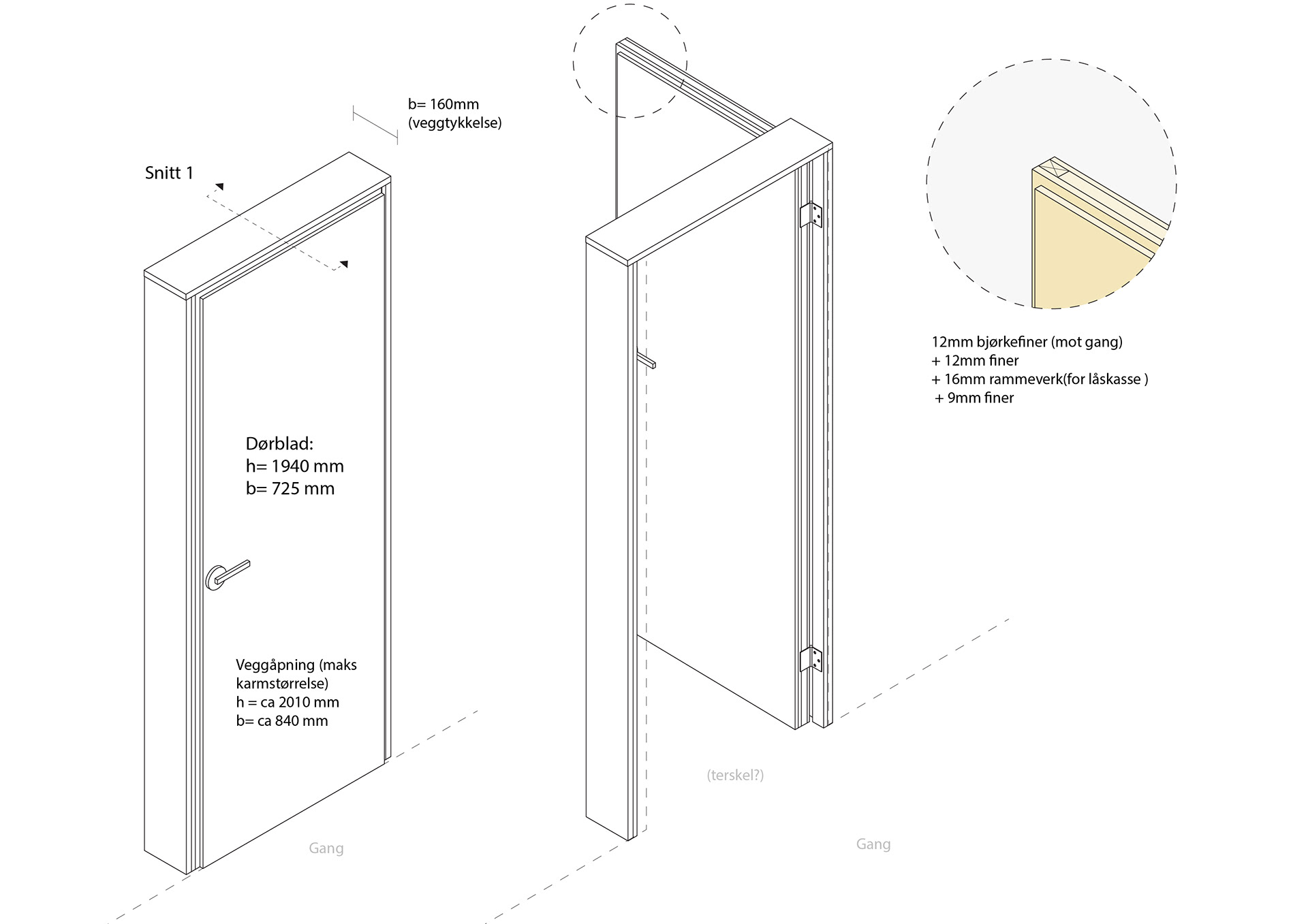 b= 160mm
(veggtykkelse)

Snitt 1

Dørblad:
h= 1940 mm
b= 725 mm

Veggåpning (maks karmstørrelse)
h = ca 2010 mm
b= ca 840 mm

Gang

(terskel?)

Gang

12mm bjørkefiner (mot gang)
+ 12mm finer
+ 16mm rammeverk(for låskasse )
+ 9mm finer