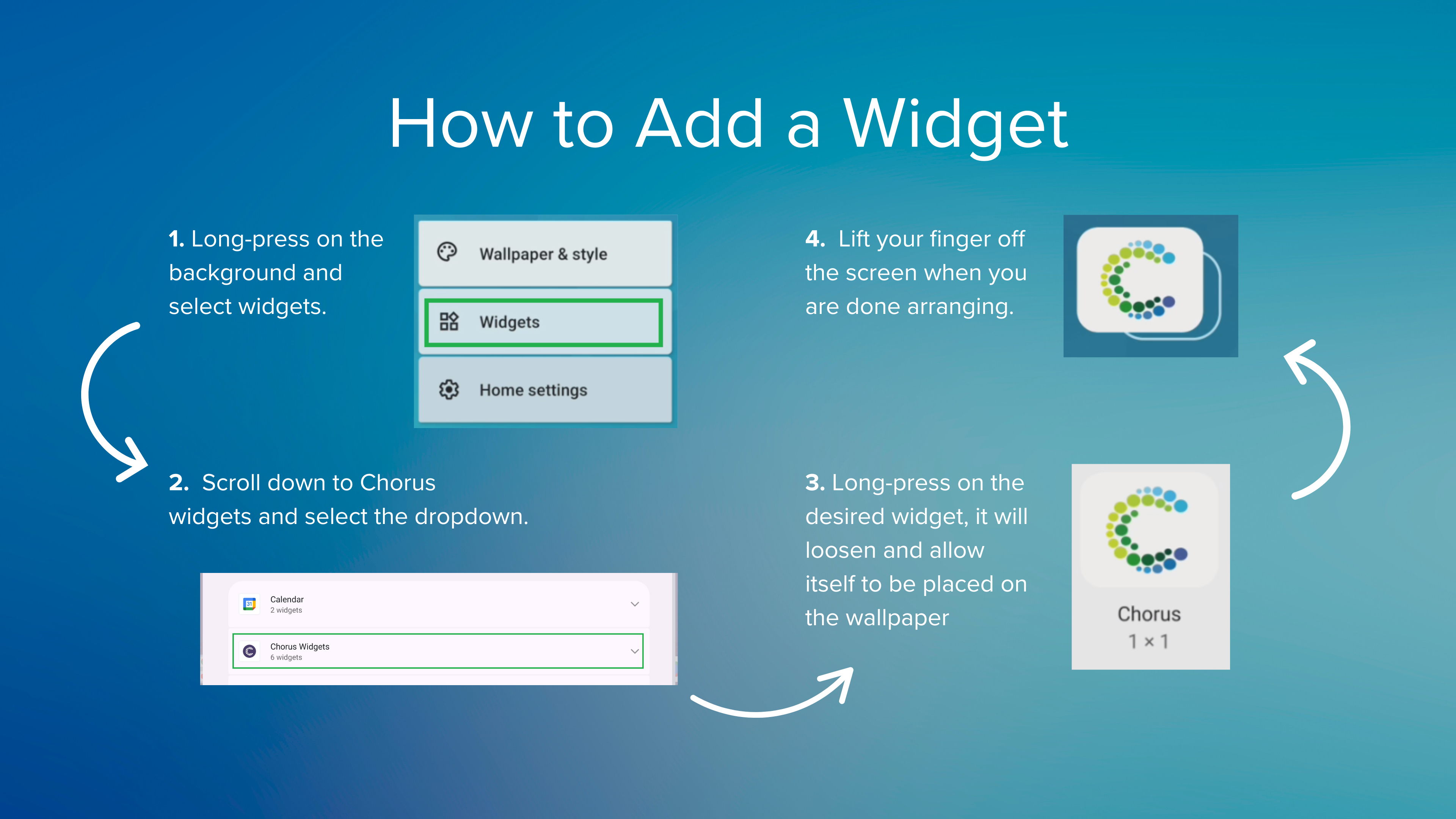 How to Add a Widget

1. Long-press on the background and select widgets.

Wallpaper & style

Widgets

Home settings

2. Scroll down to Chorus widgets and select the dropdown.

31

Calendar
2 widgets

Chorus Widgets
6 widgets

3. Long-press on the desired widget, it will loosen and allow itself to be placed on the wallpaper

Chorus
1 × 1

4. Lift your finger off the screen when you are done arranging.