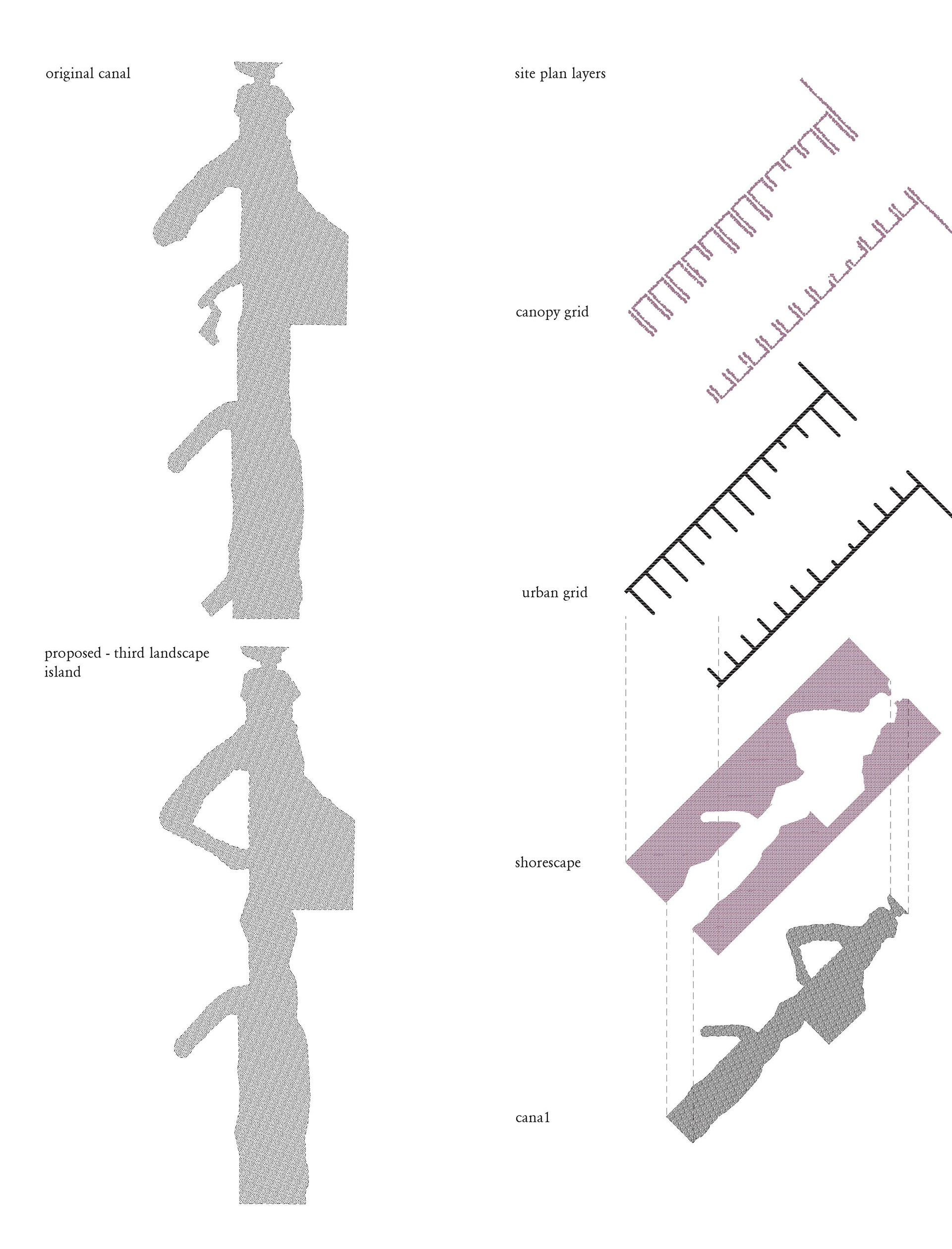 original canal

proposed - third landscape island

site plan layers

canopy grid

urban grid

shorescape

cana1