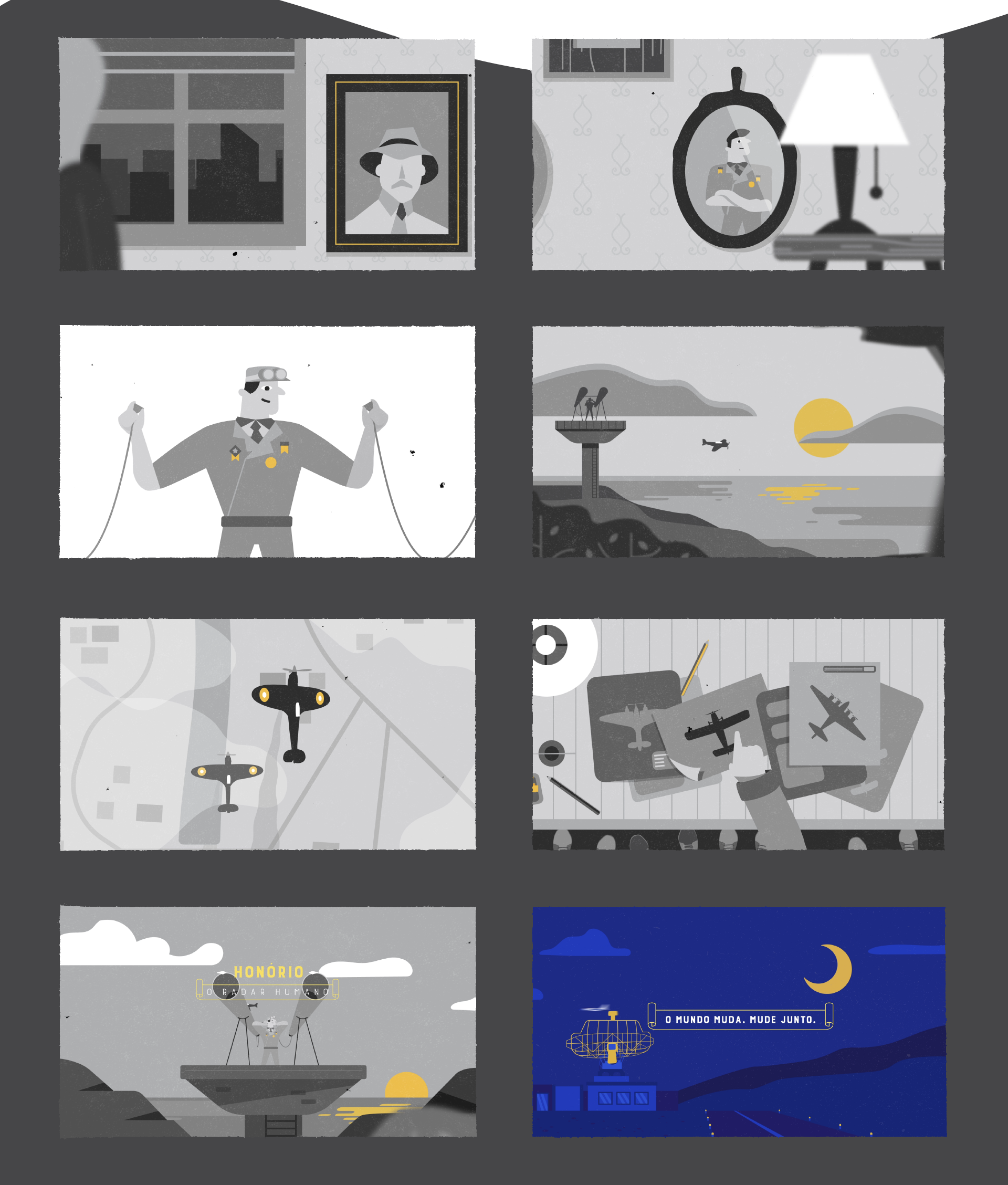 HONÓRIO
O RADAR HUMANO

O MUNDO MUDA. MUDE JUNTO.