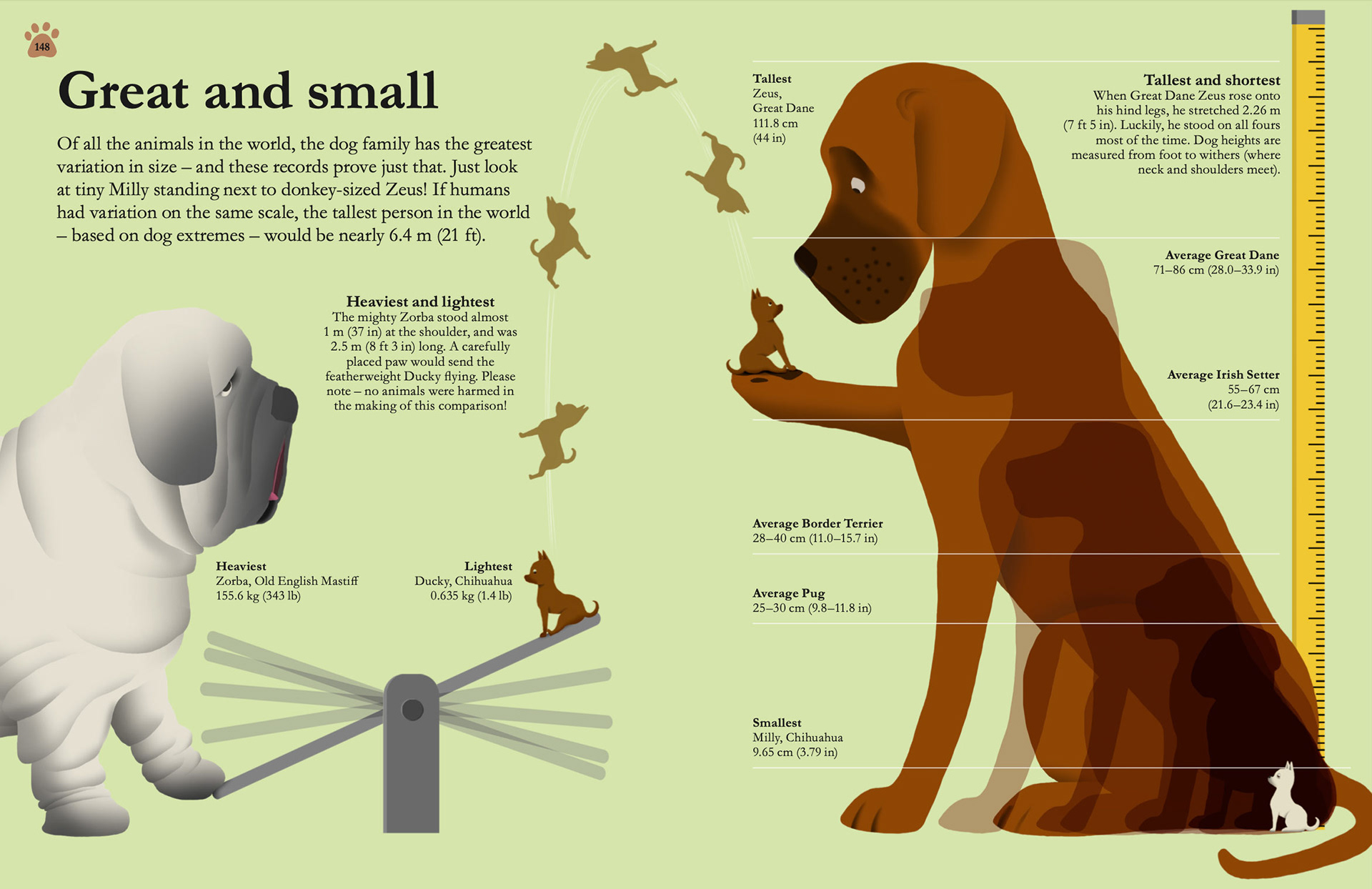 148

Great and small

Of all the animals in the world, the dog family has the greatest variation in size – and these records prove just that. Just look at tiny Milly standing next to donkey-sized Zeus! If humans had variation on the same scale, the tallest person in the world – based on dog extremes – would be nearly 6.4 m (21 ft).

Heaviest and lightest
The mighty Zorba stood almost 1 m (37 in) at the shoulder, and was 2.5 m (8 ft 3 in) long. A carefully placed paw would send the featherweight Ducky flying. Please note – no animals were harmed in the making of this comparison!

Heaviest
Zorba, Old English Mastiff
155.6 kg (343 lb)

Lightest
Ducky, Chihuahua
0.635 kg (1.4 lb)

Tallest
Zeus,
Great Dane
111.8 cm
(44 in)

Tallest and shortest
When Great Dane Zeus rose onto his hind legs, he stretched 2.26 m (7 ft 5 in). Luckily, he stood on all fours most of the time. Dog heights are measured from foot to withers (where neck and shoulders meet).

Average Great Dane
71–86 cm (28.0–33.9 in)

Average Irish Setter
55–67 cm
(21.6–23.4 in)

Average Border Terrier
28–40 cm (11.0–15.7 in)

Average Pug
25–30 cm (9.8–11.8 in)

Smallest
Milly, Chihuahua
9.65 cm (3.79 in)